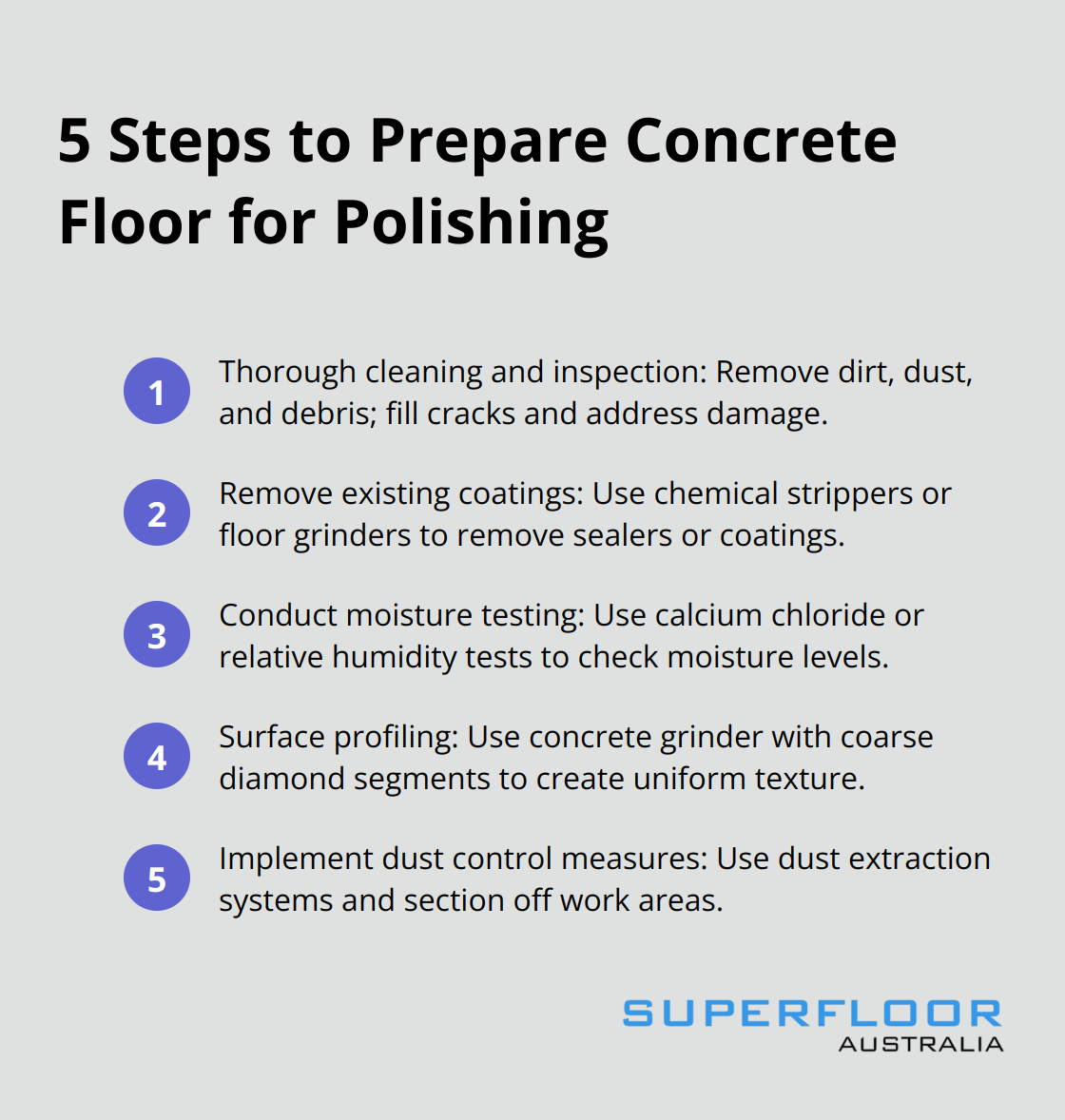 5 Steps to Prepare Concrete Floor for Polishing

1 Thorough cleaning and inspection: Remove dirt, dust, and debris; fill cracks and address damage.

2 Remove existing coatings: Use chemical strippers or floor grinders to remove sealers or coatings.

3 Conduct moisture testing: Use calcium chloride or relative humidity tests to check moisture levels.

4 Surface profiling: Use concrete grinder with coarse diamond segments to create uniform texture.

5 Implement dust control measures: Use dust extraction systems and section off work areas.

SUPERFLOOR AUSTRALIA