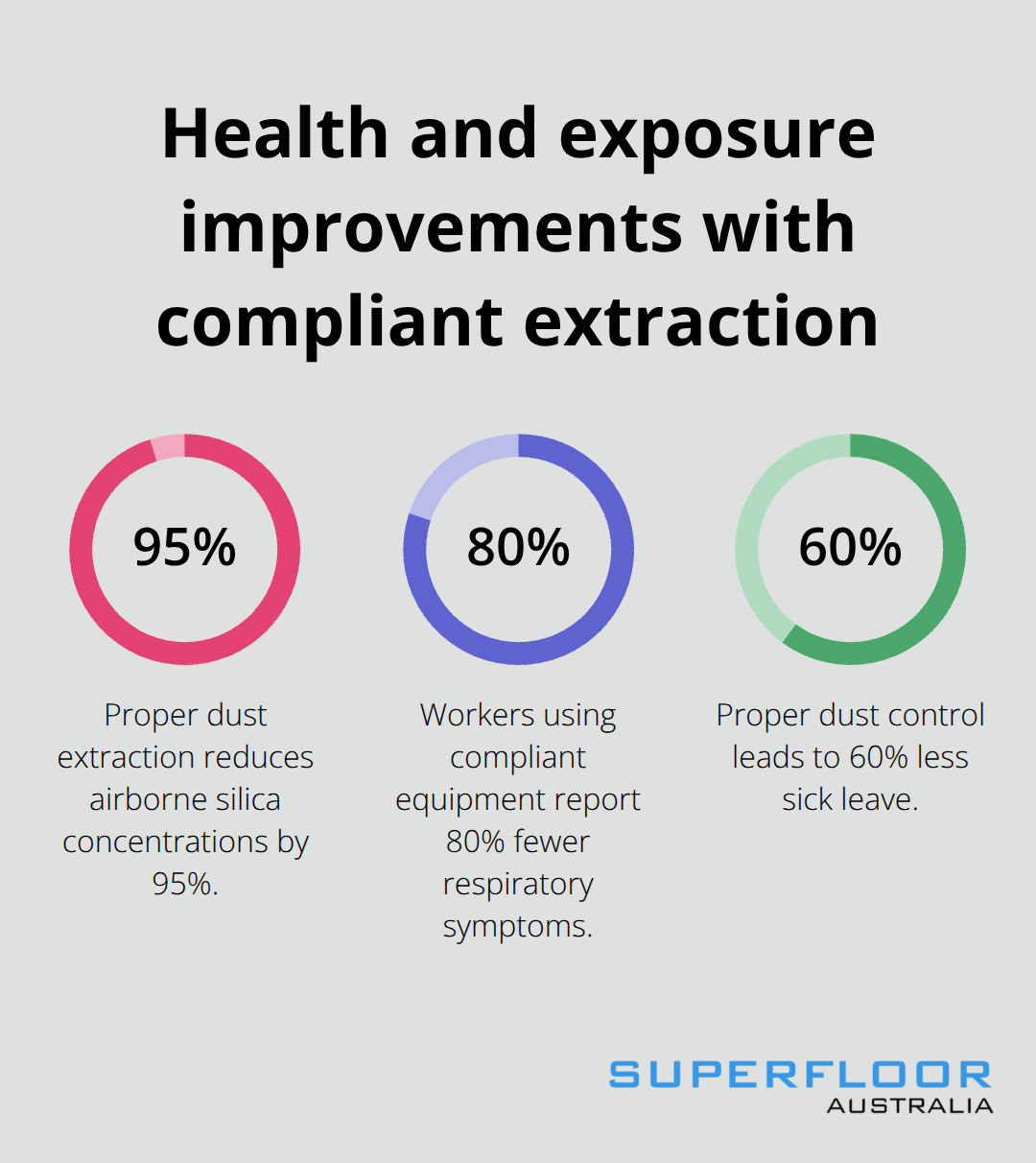 Health and exposure improvements with compliant extraction

95%

Proper dust extraction reduces airborne silica concentrations by 95%.

80%

Workers using compliant equipment report 80% fewer respiratory symptoms.

60%

Proper dust control leads to 60% less sick leave.

SUPERFLOOR
AUSTRALIA