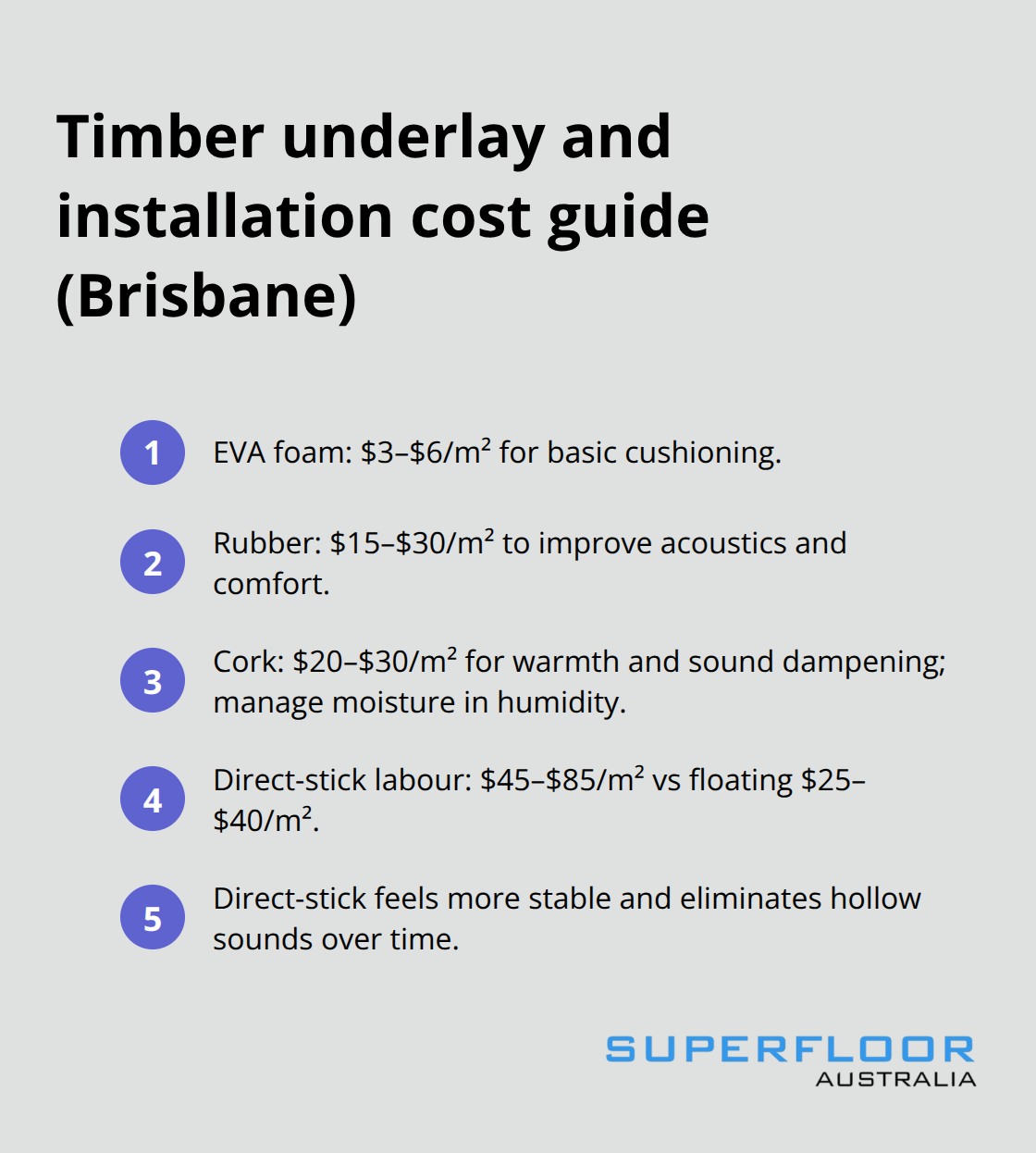 Timber underlay and installation cost guide (Brisbane)

1 EVA foam: \$3–\$6/m² for basic cushioning.

2 Rubber: \$15–\$30/m² to improve acoustics and comfort.

3 Cork: \$20–\$30/m² for warmth and sound dampening; manage moisture in humidity.

4 Direct-stick labour: \$45–\$85/m² vs floating \$25–\$40/m².

5 Direct-stick feels more stable and eliminates hollow sounds over time.

SUPERFLOOR
AUSTRALIA