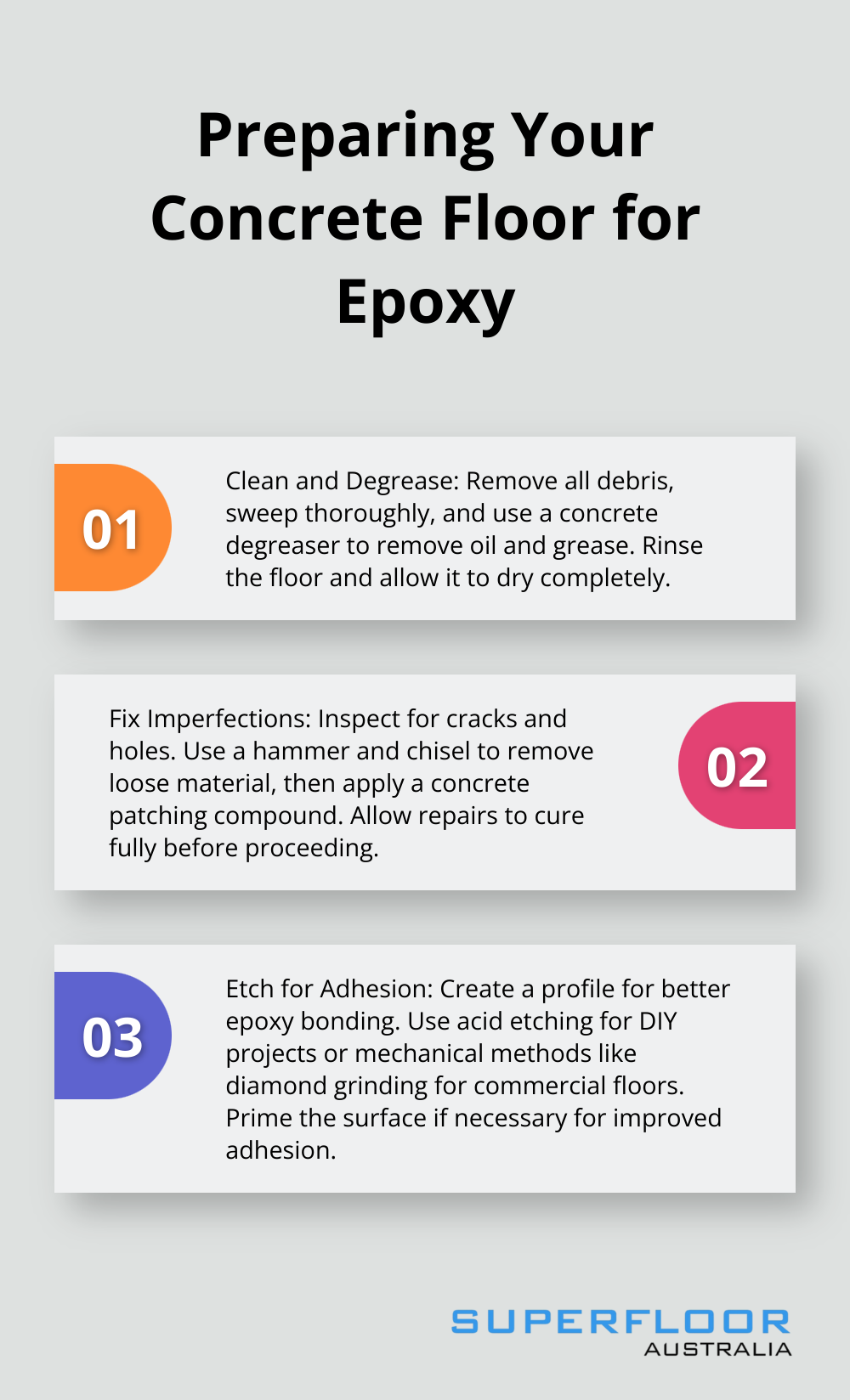 Preparing Your Concrete Floor for Epoxy

01

Clean and Degrease: Remove all debris, sweep thoroughly, and use a concrete degreaser to remove oil and grease. Rinse the floor and allow it to dry completely.

Fix Imperfections: Inspect for cracks and holes. Use a hammer and chisel to remove loose material, then apply a concrete patching compound. Allow repairs to cure fully before proceeding.

02

03

Etch for Adhesion: Create a profile for better epoxy bonding. Use acid etching for DIY projects or mechanical methods like diamond grinding for commercial floors. Prime the surface if necessary for improved adhesion.

SUPERFLOOR
AUSTRALIA