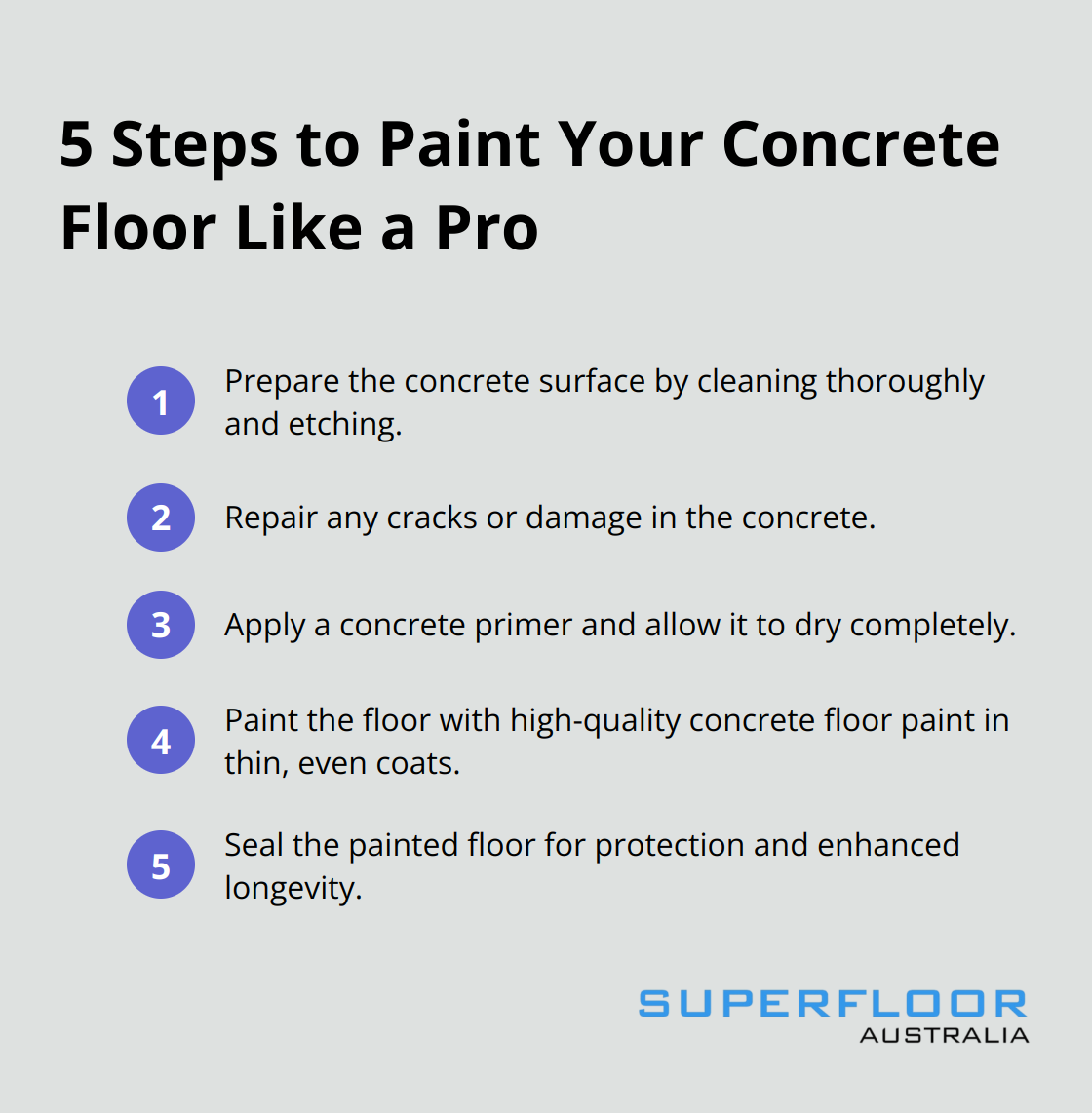 5 Steps to Paint Your Concrete Floor Like a Pro

1 Prepare the concrete surface by cleaning thoroughly and etching.

2 Repair any cracks or damage in the concrete.

3 Apply a concrete primer and allow it to dry completely.

4 Paint the floor with high-quality concrete floor paint in thin, even coats.

5 Seal the painted floor for protection and enhanced longevity.

SUPERFLOOR
AUSTRALIA