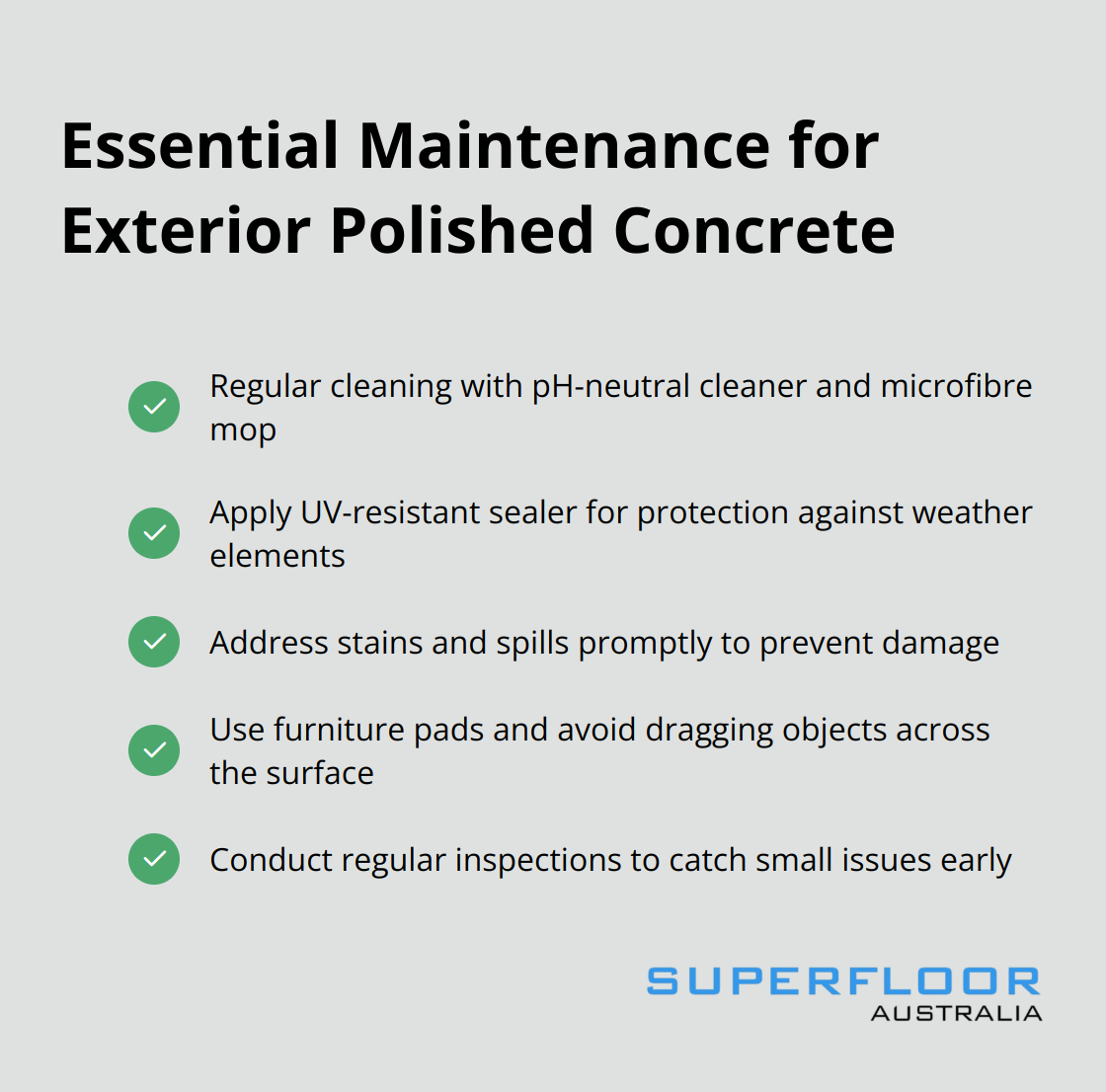 Essential Maintenance for Exterior Polished Concrete

Regular cleaning with pH-neutral cleaner and microfibre mop

Apply UV-resistant sealer for protection against weather elements

Address stains and spills promptly to prevent damage

Use furniture pads and avoid dragging objects across the surface

Conduct regular inspections to catch small issues early

SUPERFLOOR
AUSTRALIA