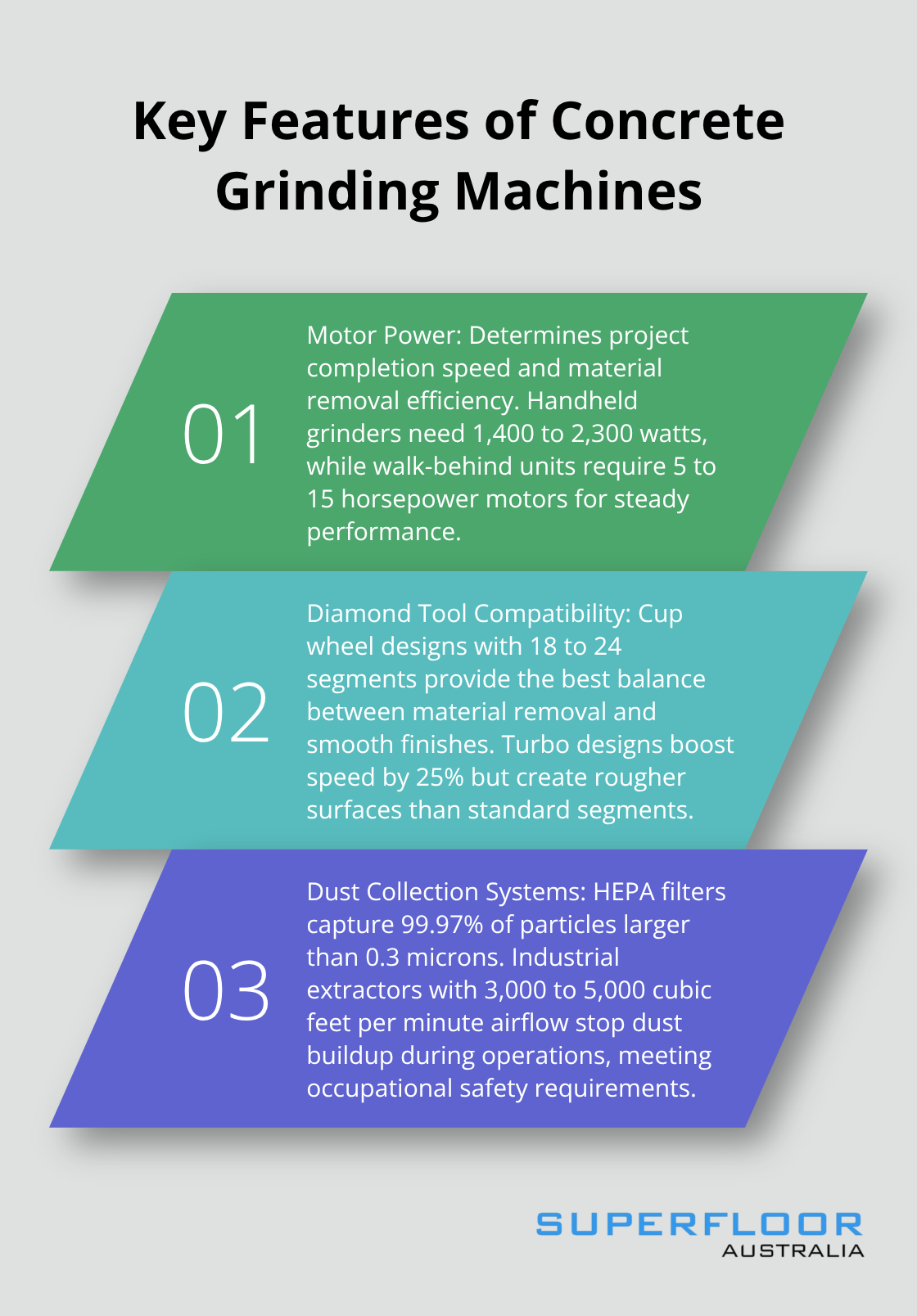 Key Features of Concrete Grinding Machines

01

Motor Power: Determines project completion speed and material removal efficiency. Handheld grinders need 1,400 to 2,300 watts, while walk-behind units require 5 to 15 horsepower motors for steady performance.

02

Diamond Tool Compatibility: Cup wheel designs with 18 to 24 segments provide the best balance between material removal and smooth finishes. Turbo designs boost speed by 25% but create rougher surfaces than standard segments.

03

Dust Collection Systems: HEPA filters capture 99.97% of particles larger than 0.3 microns. Industrial extractors with 3,000 to 5,000 cubic feet per minute airflow stop dust buildup during operations, meeting occupational safety requirements.

SUPERFLOOR
AUSTRALIA