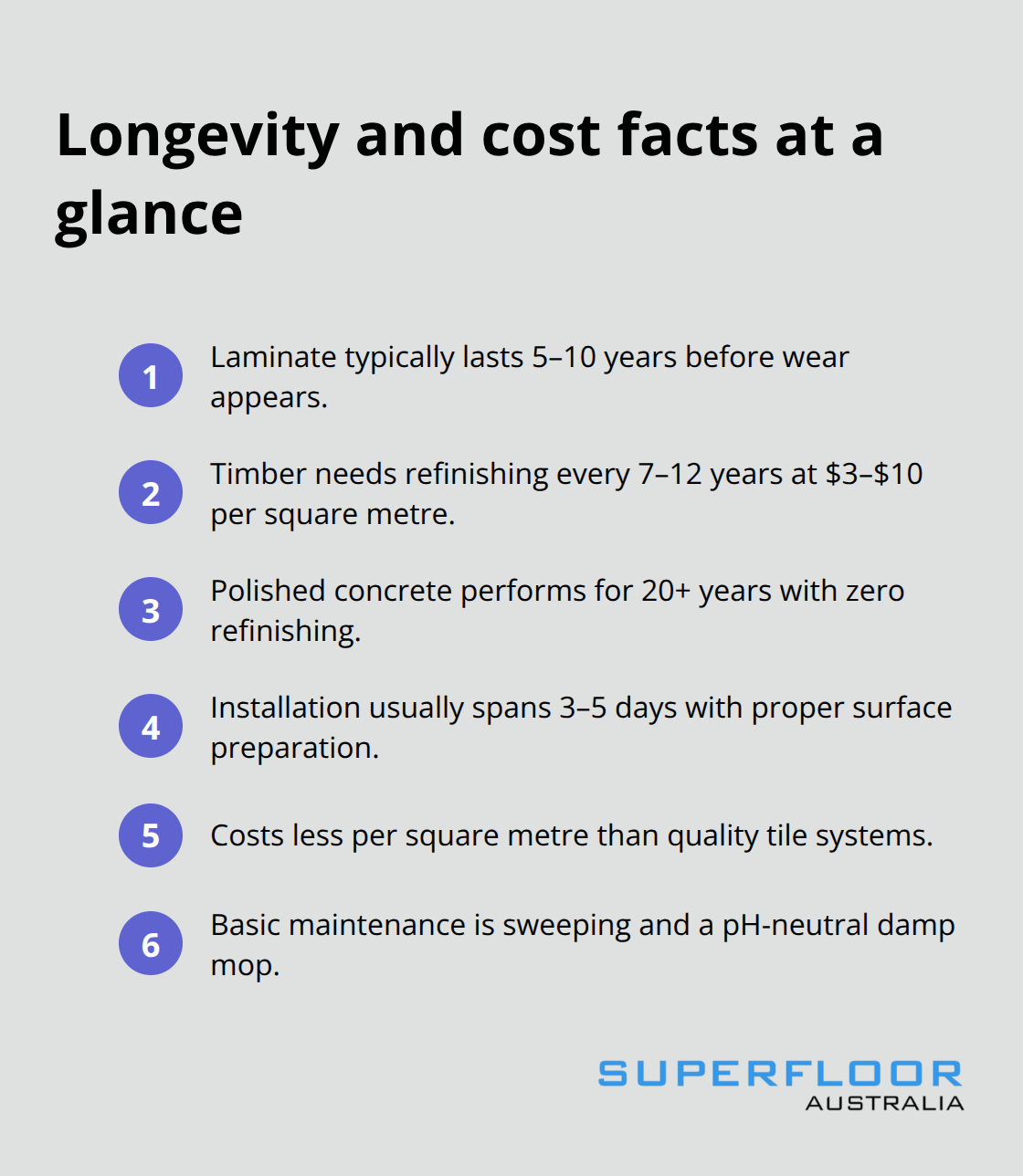 Longevity and cost facts at a glance

1 Laminate typically lasts 5–10 years before wear appears.

2 Timber needs refinishing every 7–12 years at \$3–\$10 per square metre.

3 Polished concrete performs for 20+ years with zero refinishing.

4 Installation usually spans 3–5 days with proper surface preparation.

5 Costs less per square metre than quality tile systems.

6 Basic maintenance is sweeping and a pH-neutral damp mop.

SUPERFLOOR AUSTRALIA