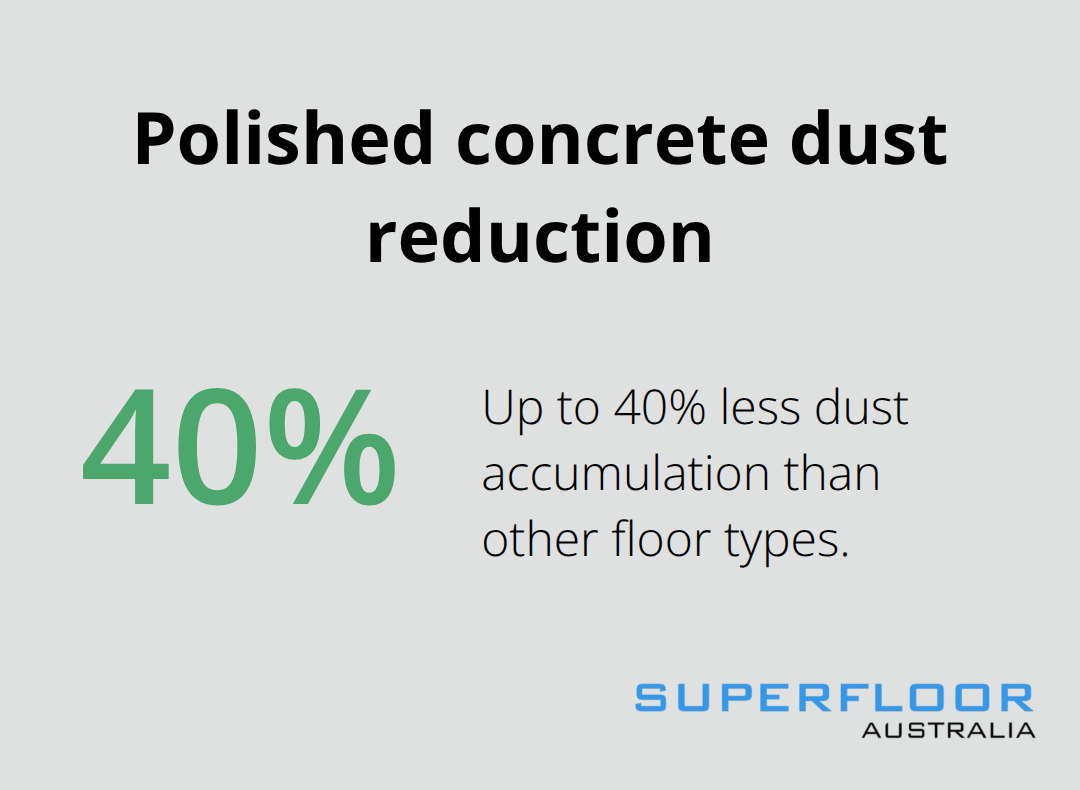 Polished concrete dust reduction

40%

Up to 40% less dust accumulation than other floor types.

SUPERFLOOR
AUSTRALIA