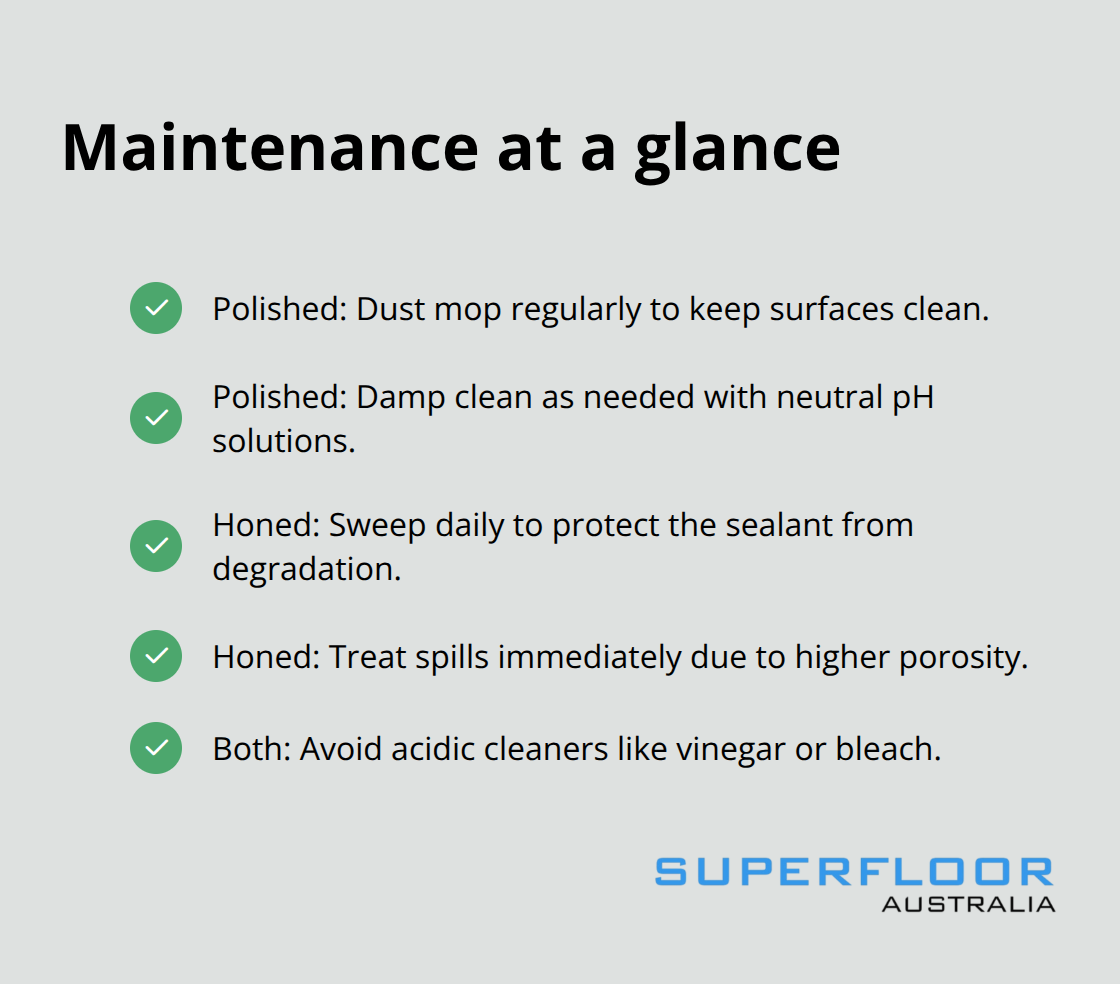 Maintenance at a glance

Polished: Dust mop regularly to keep surfaces clean.

Polished: Damp clean as needed with neutral pH solutions.

Honed: Sweep daily to protect the sealant from degradation.

Honed: Treat spills immediately due to higher porosity.

Both: Avoid acidic cleaners like vinegar or bleach.

SUPERFLOOR
AUSTRALIA