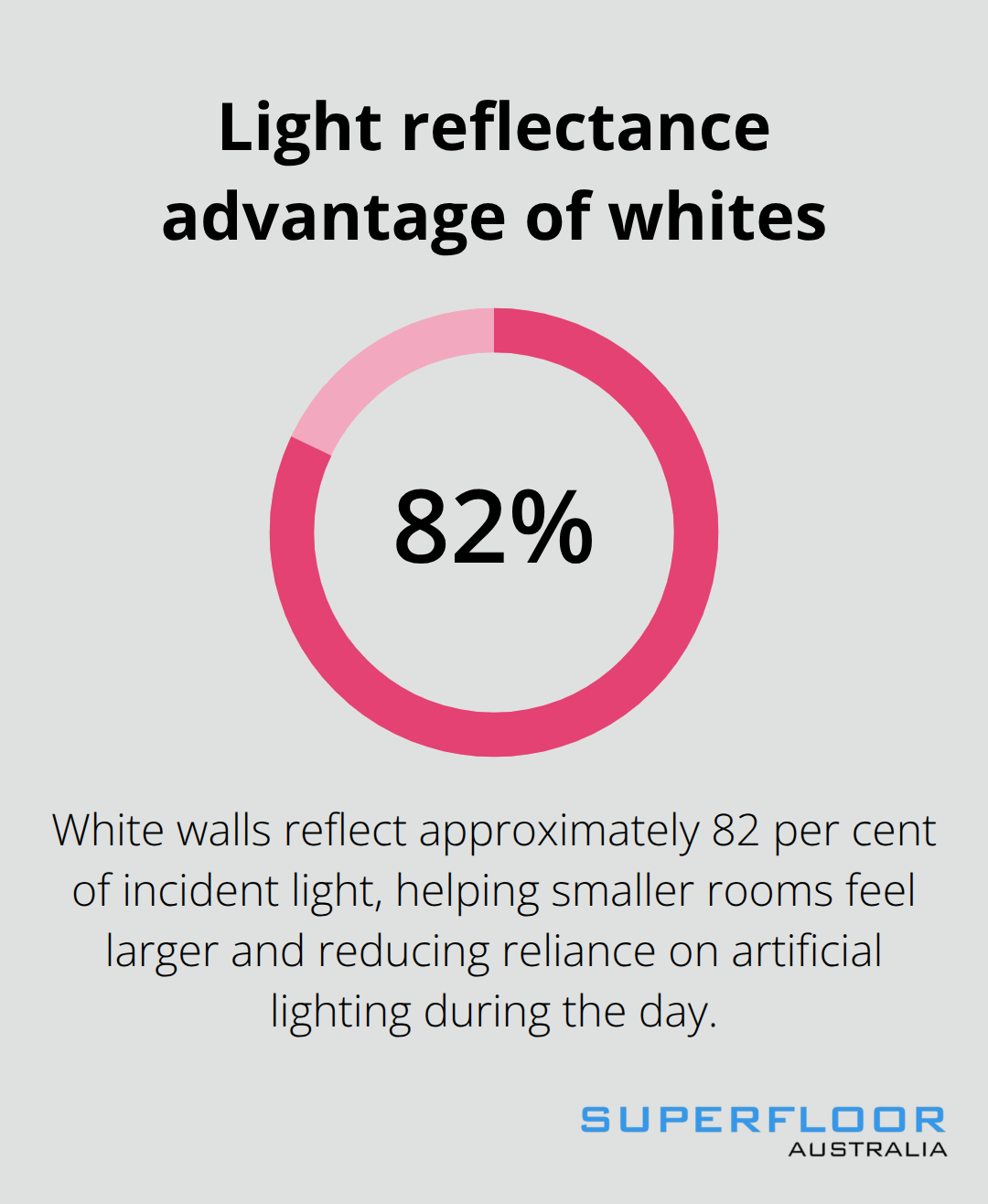 Light reflectance advantage of whites

82%

White walls reflect approximately 82 per cent of incident light, helping smaller rooms feel larger and reducing reliance on artificial lighting during the day.

SUPERFLOOR
AUSTRALIA