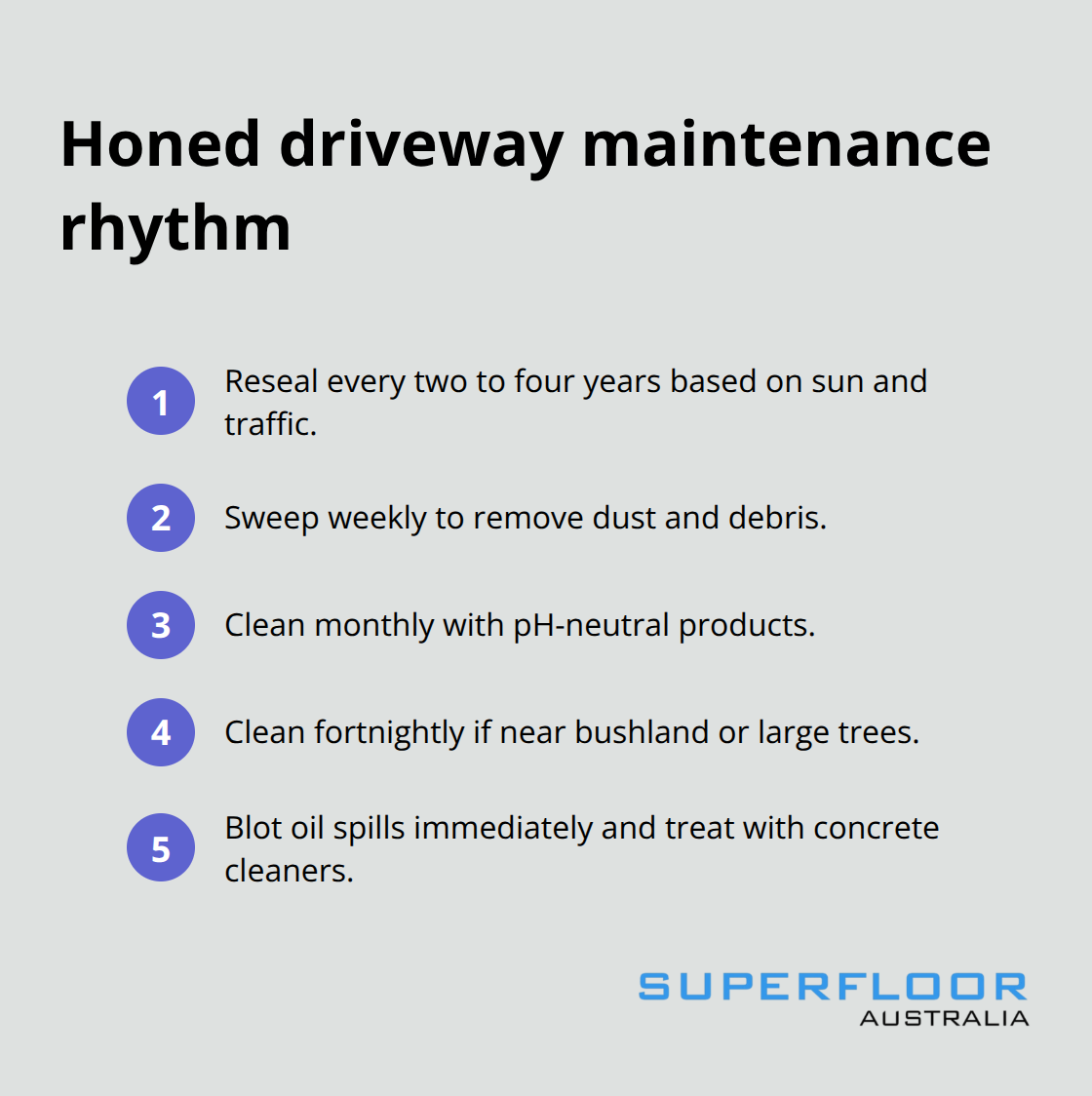 Honed driveway maintenance rhythm

1 Reseal every two to four years based on sun and traffic.

2 Sweep weekly to remove dust and debris.

3 Clean monthly with pH-neutral products.

4 Clean fortnightly if near bushland or large trees.

5 Blot oil spills immediately and treat with concrete cleaners.

SUPERFLOOR
AUSTRALIA