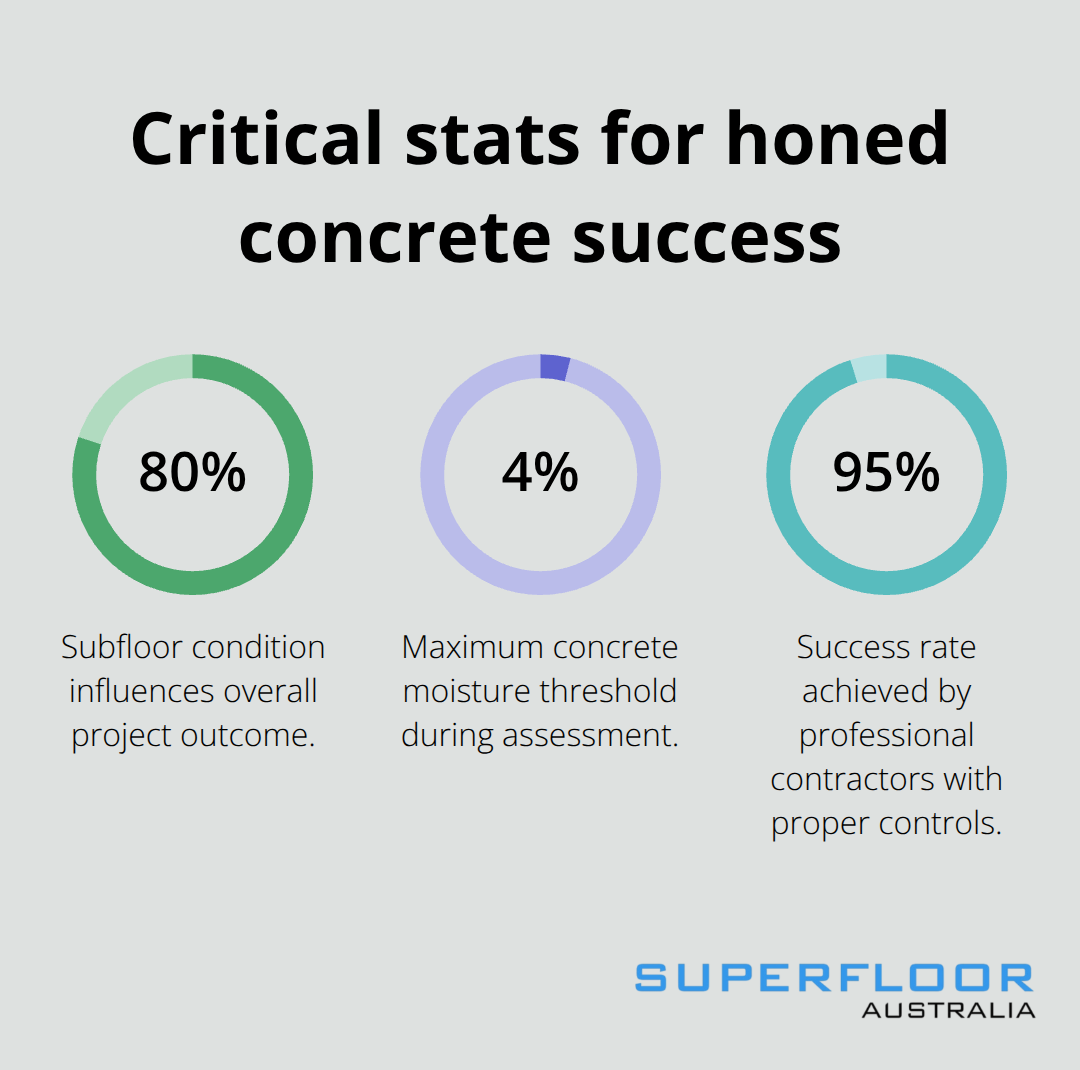 Critical stats for honed concrete success

80%

Subfloor condition influences overall project outcome.

4%

Maximum concrete moisture threshold during assessment.

95%

Success rate achieved by professional contractors with proper controls.

SUPERFLOOR
AUSTRALIA