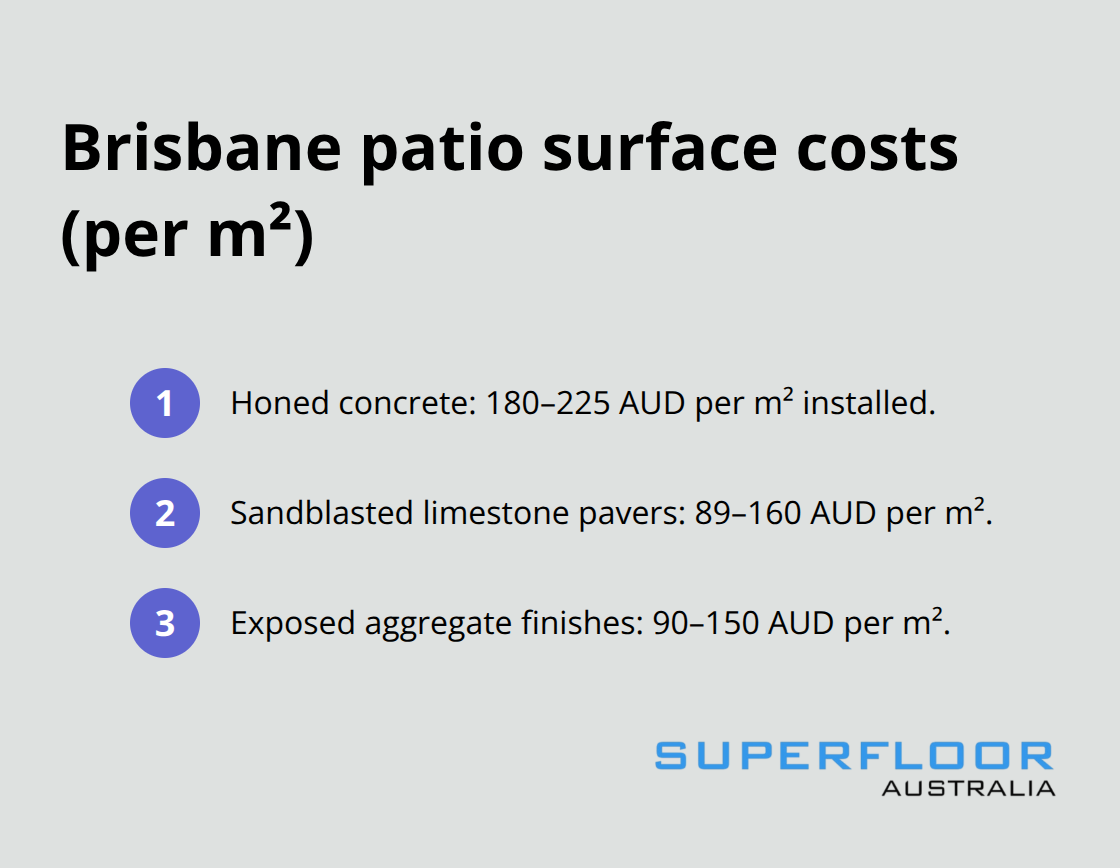 Brisbane patio surface costs (per m²)

1 Honed concrete: 180–225 AUD per m² installed.

2 Sandblasted limestone pavers: 89–160 AUD per m².

3 Exposed aggregate finishes: 90–150 AUD per m².

SUPERFLOOR
AUSTRALIA