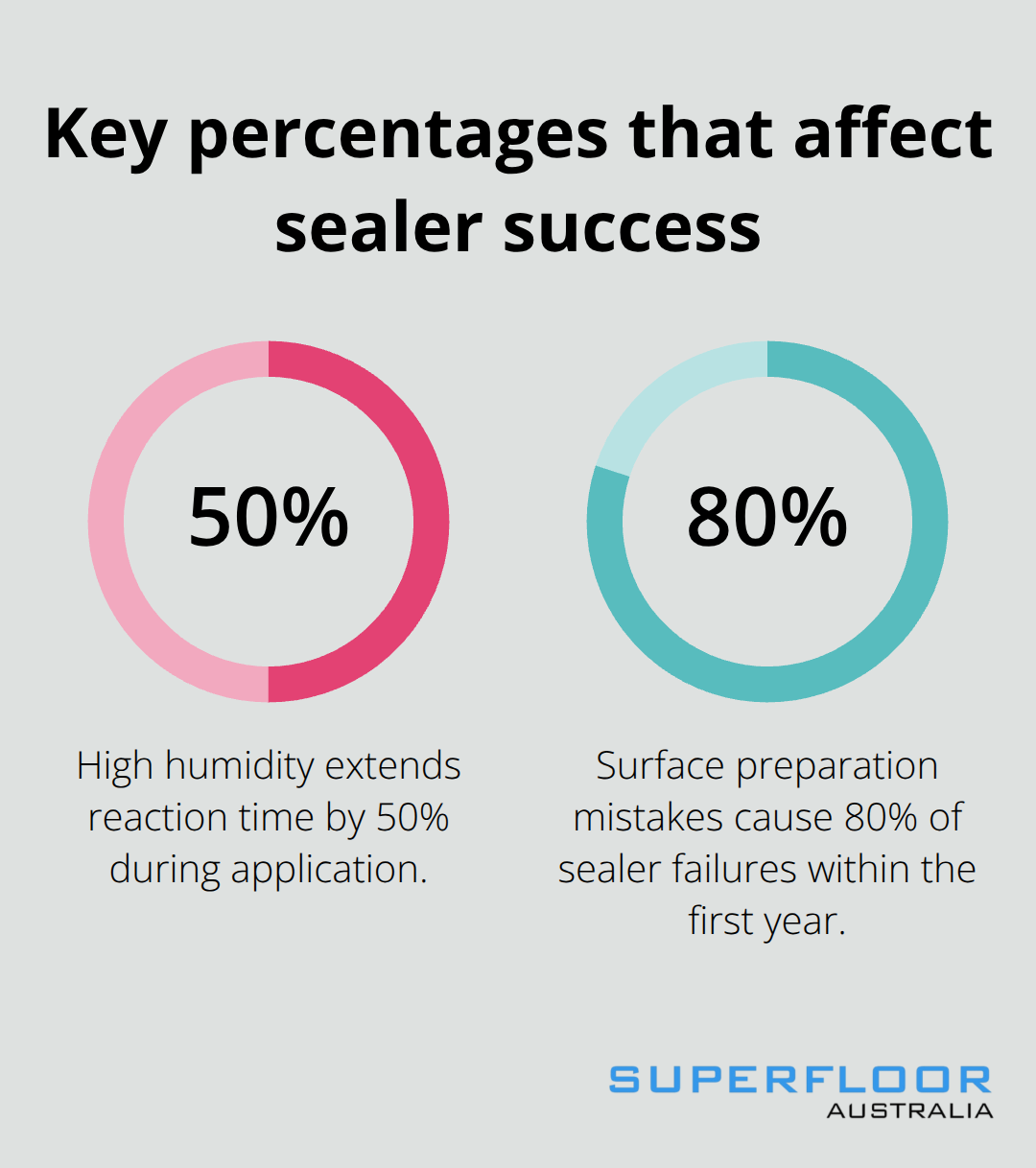 Key percentages that affect sealer success

50%

High humidity extends reaction time by 50% during application.

80%

Surface preparation mistakes cause 80% of sealer failures within the first year.

SUPERFLOOR
AUSTRALIA