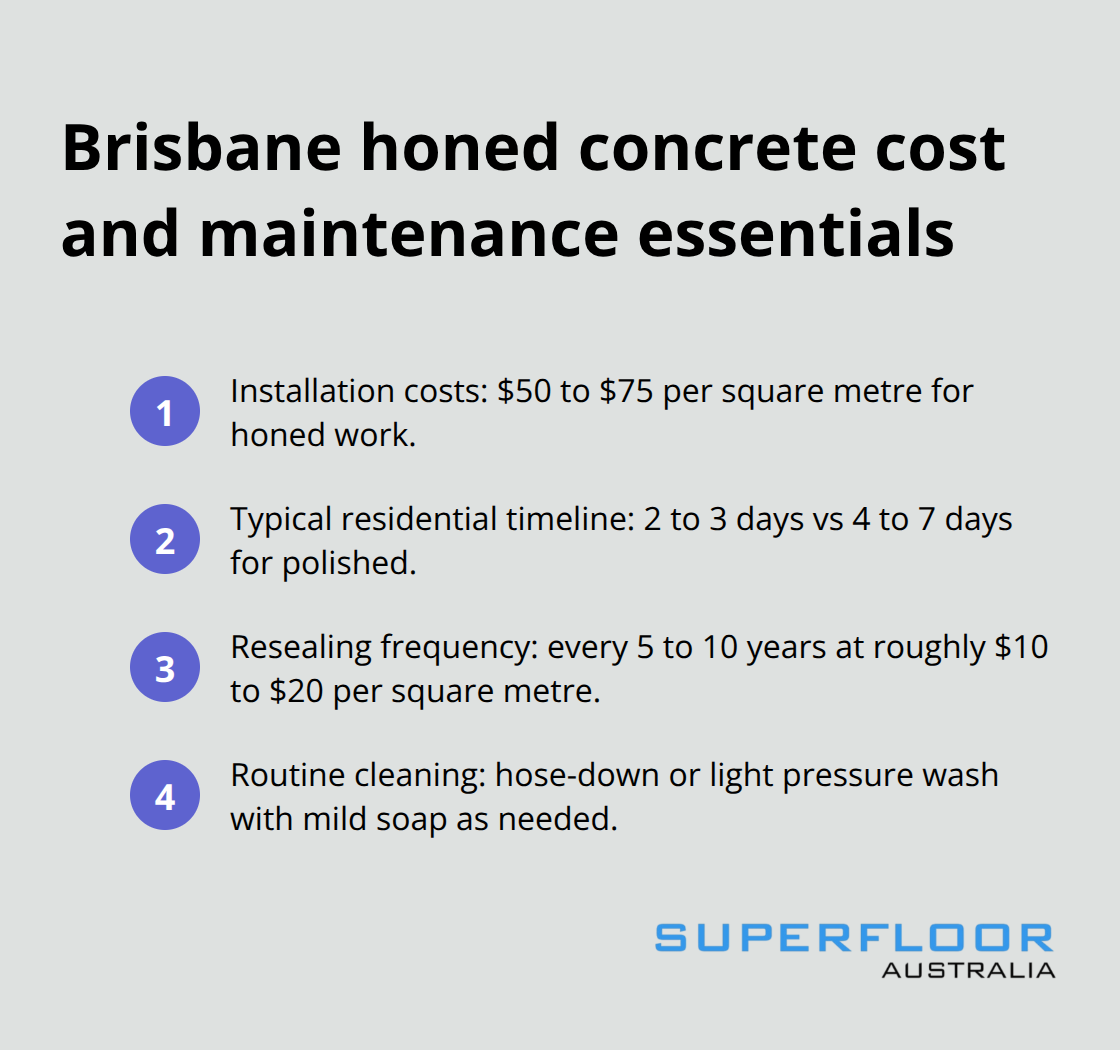 Brisbane honed concrete cost and maintenance essentials

1 Installation costs: \$50 to \$75 per square metre for honed work.

2 Typical residential timeline: 2 to 3 days vs 4 to 7 days for polished.

3 Resealing frequency: every 5 to 10 years at roughly \$10 to \$20 per square metre.

4 Routine cleaning: hose-down or light pressure wash with mild soap as needed.

SUPERFLOOR
AUSTRALIA