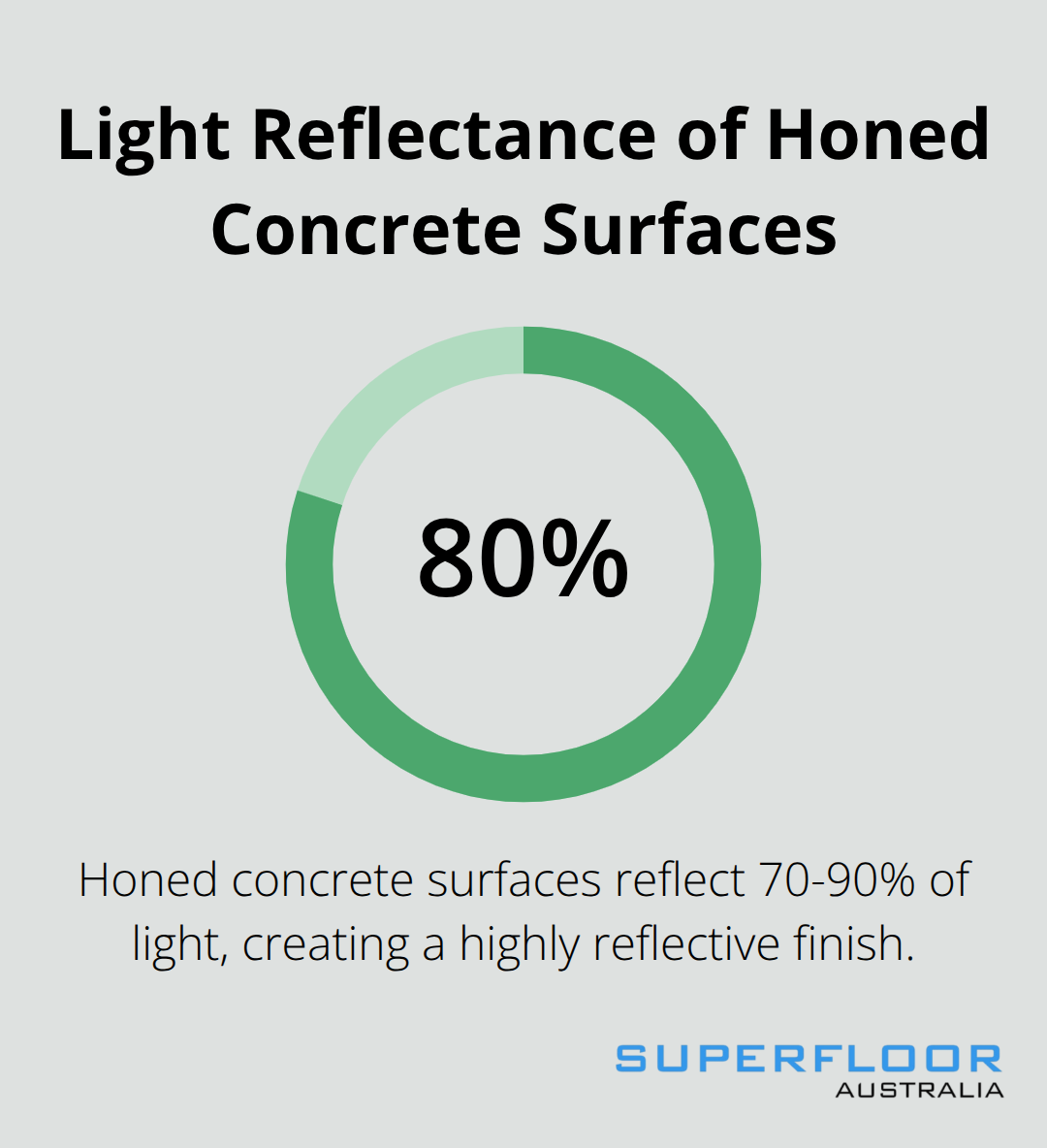 Light Reflectance of Honed Concrete Surfaces

80%

Honed concrete surfaces reflect 70-90% of light, creating a highly reflective finish.

SUPERFLOOR
AUSTRALIA