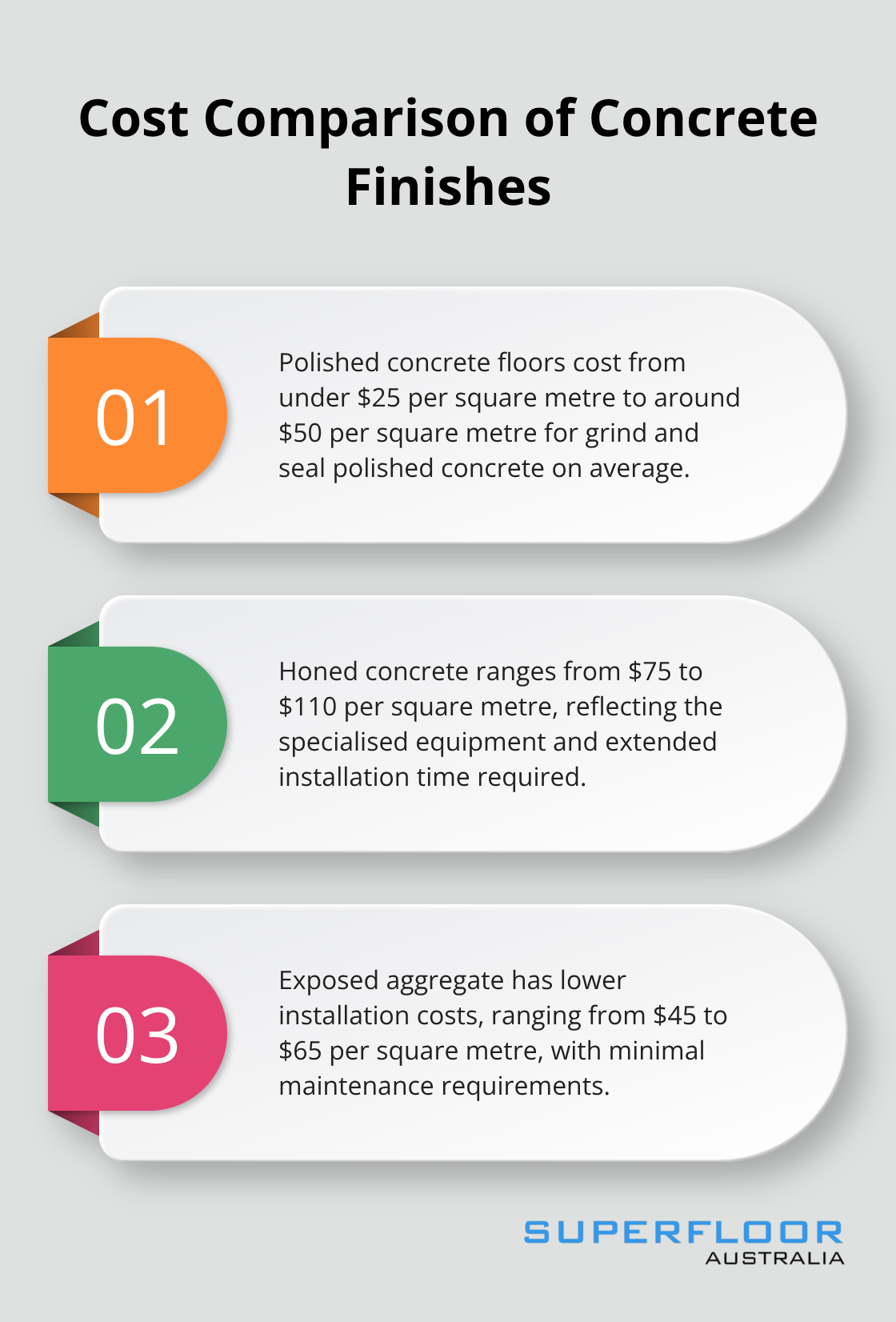 Cost Comparison of Concrete Finishes

01

Polished concrete floors cost from under \$25 per square metre to around \$50 per square metre for grind and seal polished concrete on average.

02

Honed concrete ranges from \$75 to \$110 per square metre, reflecting the specialised equipment and extended installation time required.

03

Exposed aggregate has lower installation costs, ranging from \$45 to \$65 per square metre, with minimal maintenance requirements.

SUPERFLOOR
AUSTRALIA