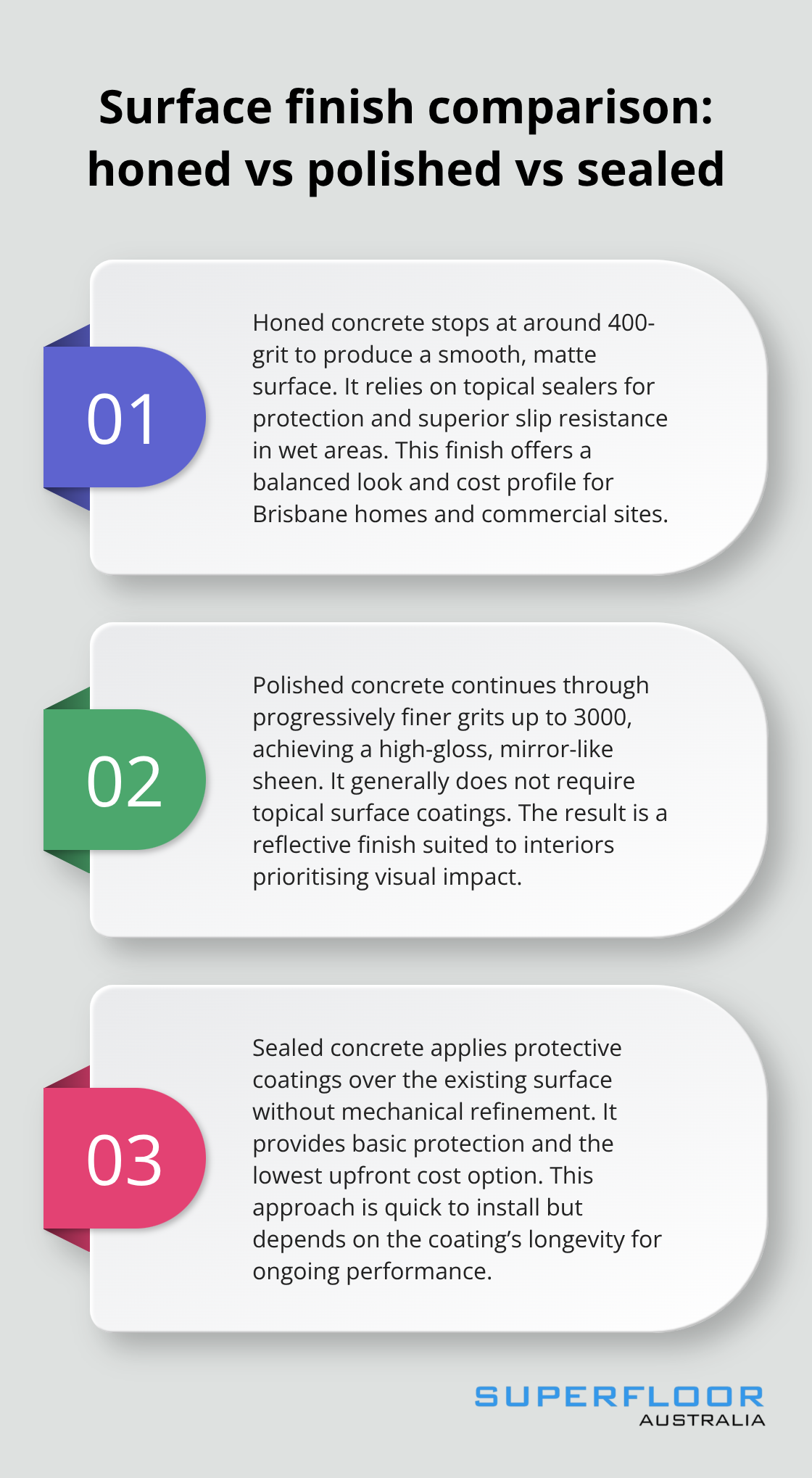 Surface finish comparison: honed vs polished vs sealed

01

Honed concrete stops at around 400-grit to produce a smooth, matte surface. It relies on topical sealers for protection and superior slip resistance in wet areas. This finish offers a balanced look and cost profile for Brisbane homes and commercial sites.

02

Polished concrete continues through progressively finer grits up to 3000, achieving a high-gloss, mirror-like sheen. It generally does not require topical surface coatings. The result is a reflective finish suited to interiors prioritising visual impact.

03

Sealed concrete applies protective coatings over the existing surface without mechanical refinement. It provides basic protection and the lowest upfront cost option. This approach is quick to install but depends on the coating's longevity for ongoing performance.

SUPERFLOOR
AUSTRALIA