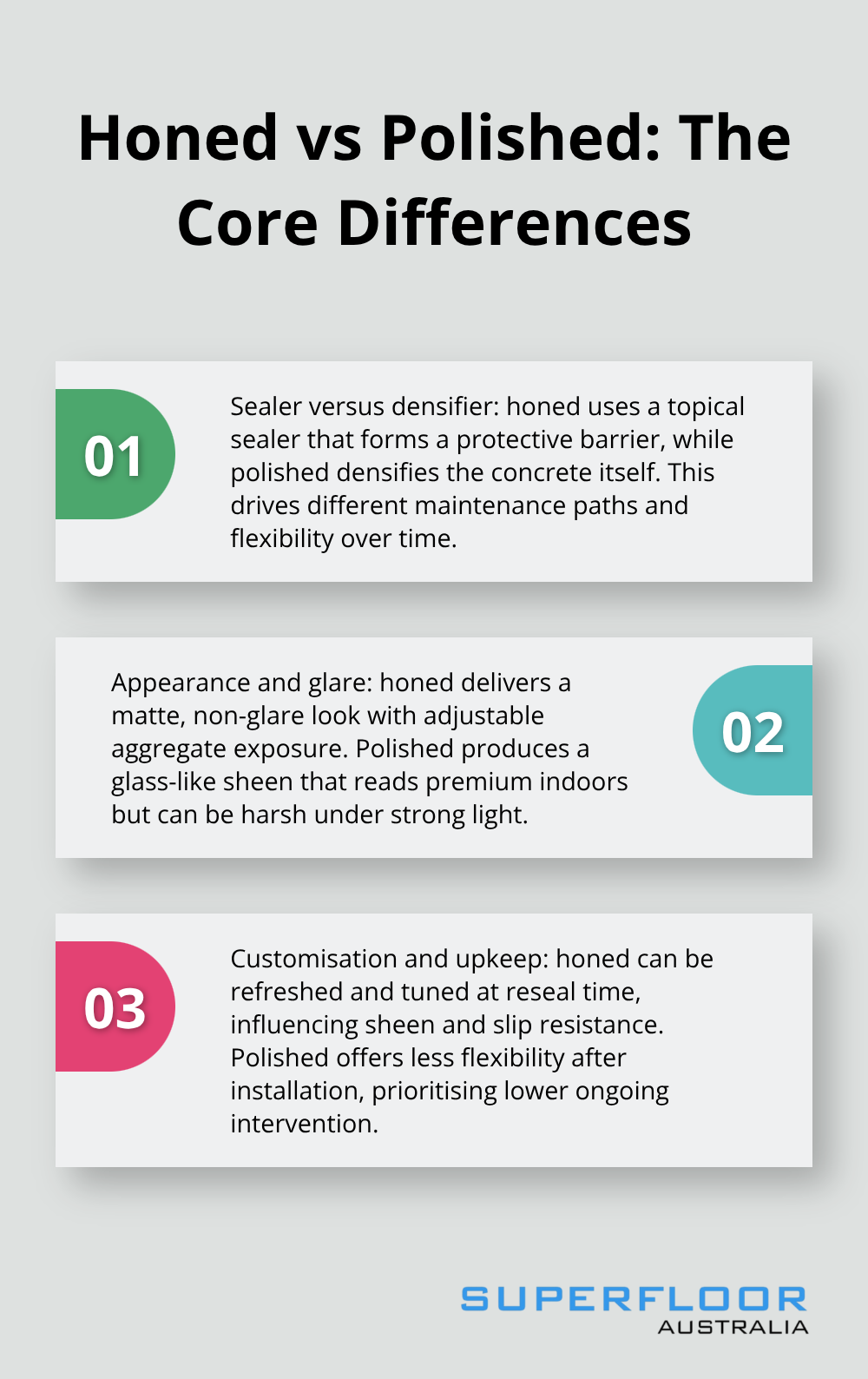 Honed vs Polished: The Core Differences

01

Sealer versus densifier: honed uses a topical sealer that forms a protective barrier, while polished densifies the concrete itself. This drives different maintenance paths and flexibility over time.

Appearance and glare: honed delivers a matte, non-glare look with adjustable aggregate exposure. Polished produces a glass-like sheen that reads premium indoors but can be harsh under strong light.

02

03

Customisation and upkeep: honed can be refreshed and tuned at reseal time, influencing sheen and slip resistance. Polished offers less flexibility after installation, prioritising lower ongoing intervention.

SUPERFLOOR
AUSTRALIA