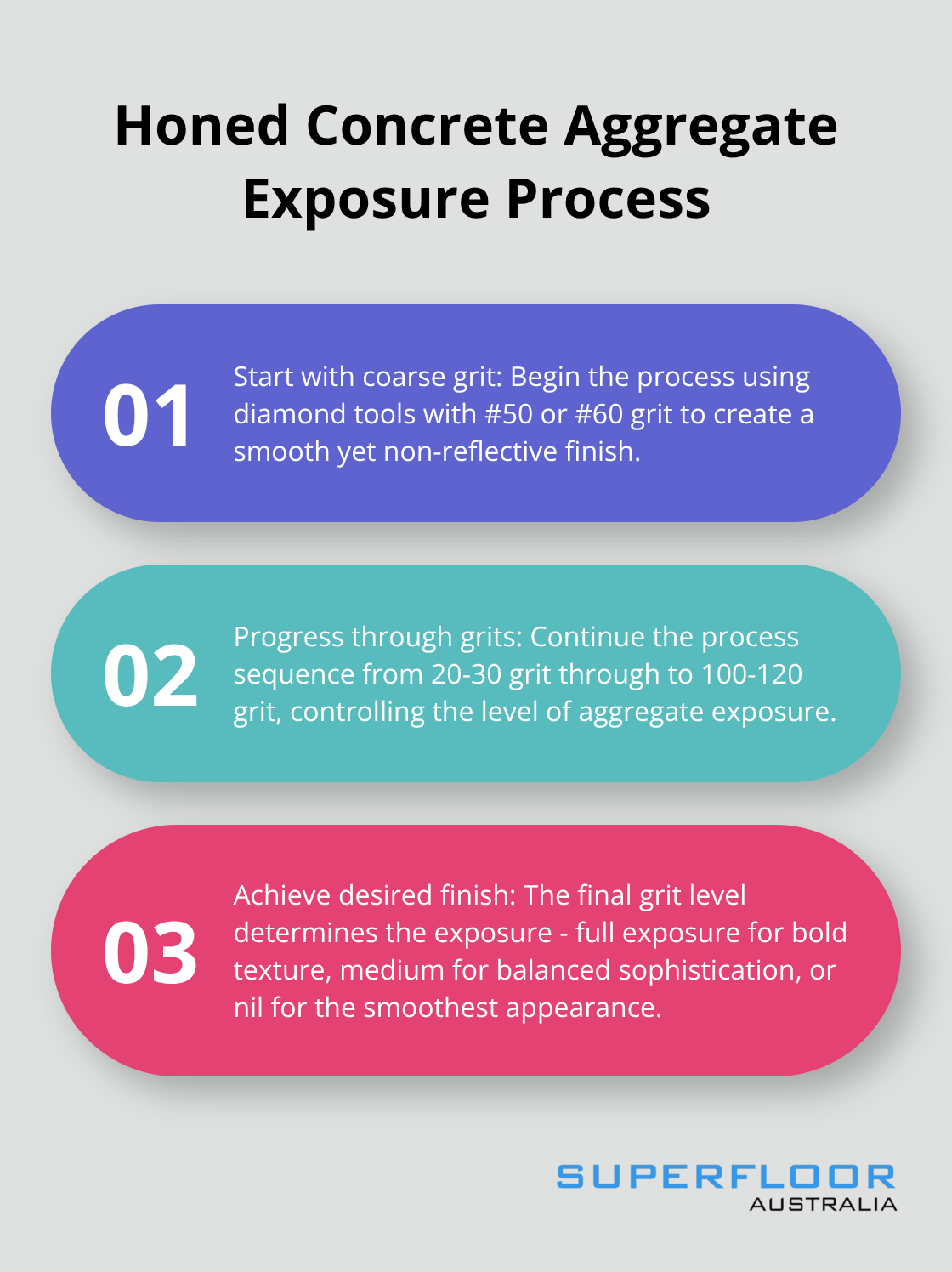 Honed Concrete Aggregate Exposure Process

01

Start with coarse grit: Begin the process using diamond tools with #50 or #60 grit to create a smooth yet non-reflective finish.

02

Progress through grits: Continue the process sequence from 20-30 grit through to 100-120 grit, controlling the level of aggregate exposure.

03

Achieve desired finish: The final grit level determines the exposure - full exposure for bold texture, medium for balanced sophistication, or nil for the smoothest appearance.

SUPERFLOOR
AUSTRALIA