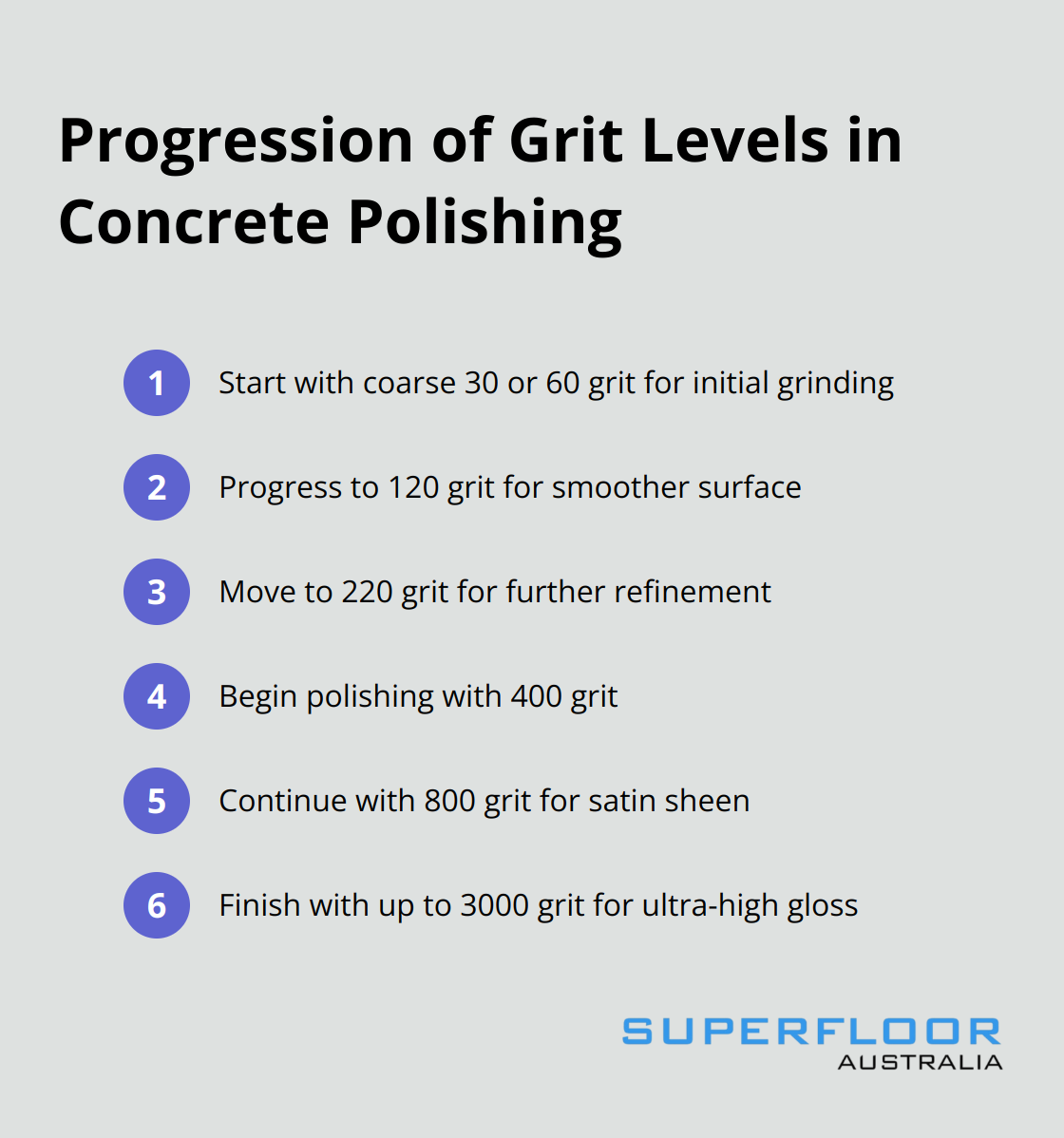 Progression of Grit Levels in Concrete Polishing

1 Start with coarse 30 or 60 grit for initial grinding

2 Progress to 120 grit for smoother surface

3 Move to 220 grit for further refinement

4 Begin polishing with 400 grit

5 Continue with 800 grit for satin sheen

6 Finish with up to 3000 grit for ultra-high gloss

SUPERFLOOR
AUSTRALIA