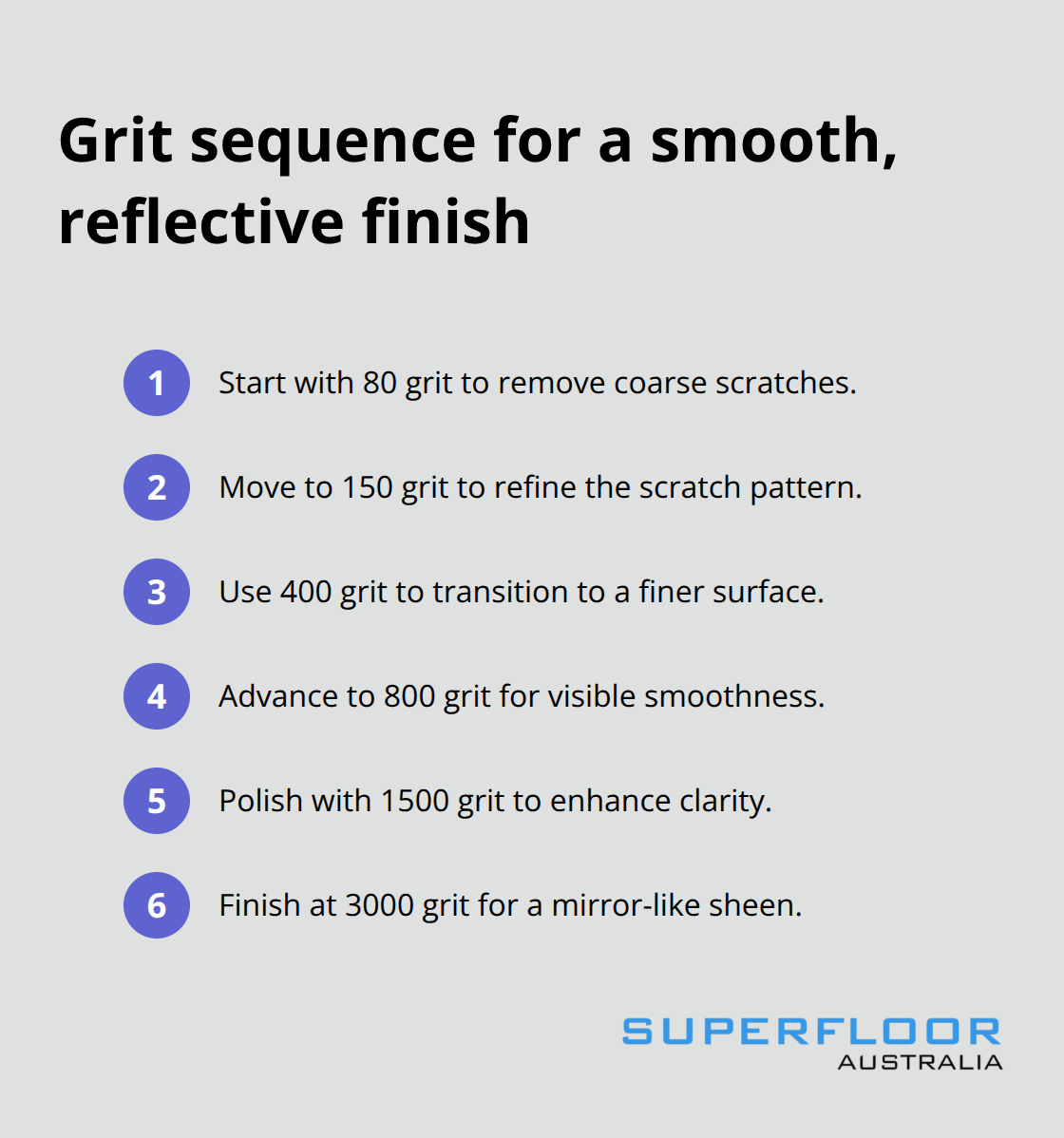 Grit sequence for a smooth, reflective finish

1 Start with 80 grit to remove coarse scratches.

2 Move to 150 grit to refine the scratch pattern.

3 Use 400 grit to transition to a finer surface.

4 Advance to 800 grit for visible smoothness.

5 Polish with 1500 grit to enhance clarity.

6 Finish at 3000 grit for a mirror-like sheen.

SUPERFLOOR
AUSTRALIA