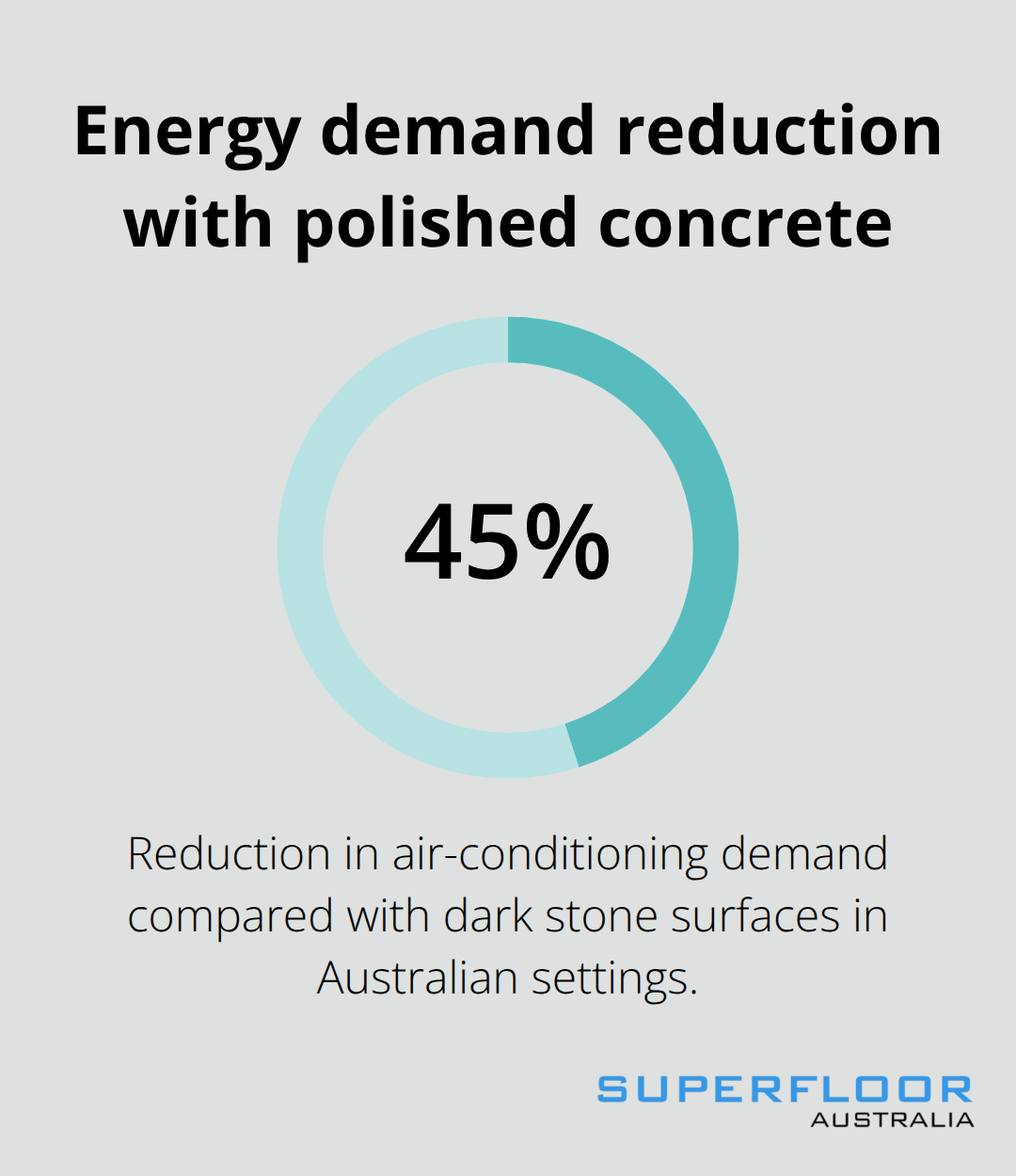 Energy demand reduction with polished concrete

45%

Reduction in air-conditioning demand compared with dark stone surfaces in Australian settings.

SUPERFLOOR
AUSTRALIA