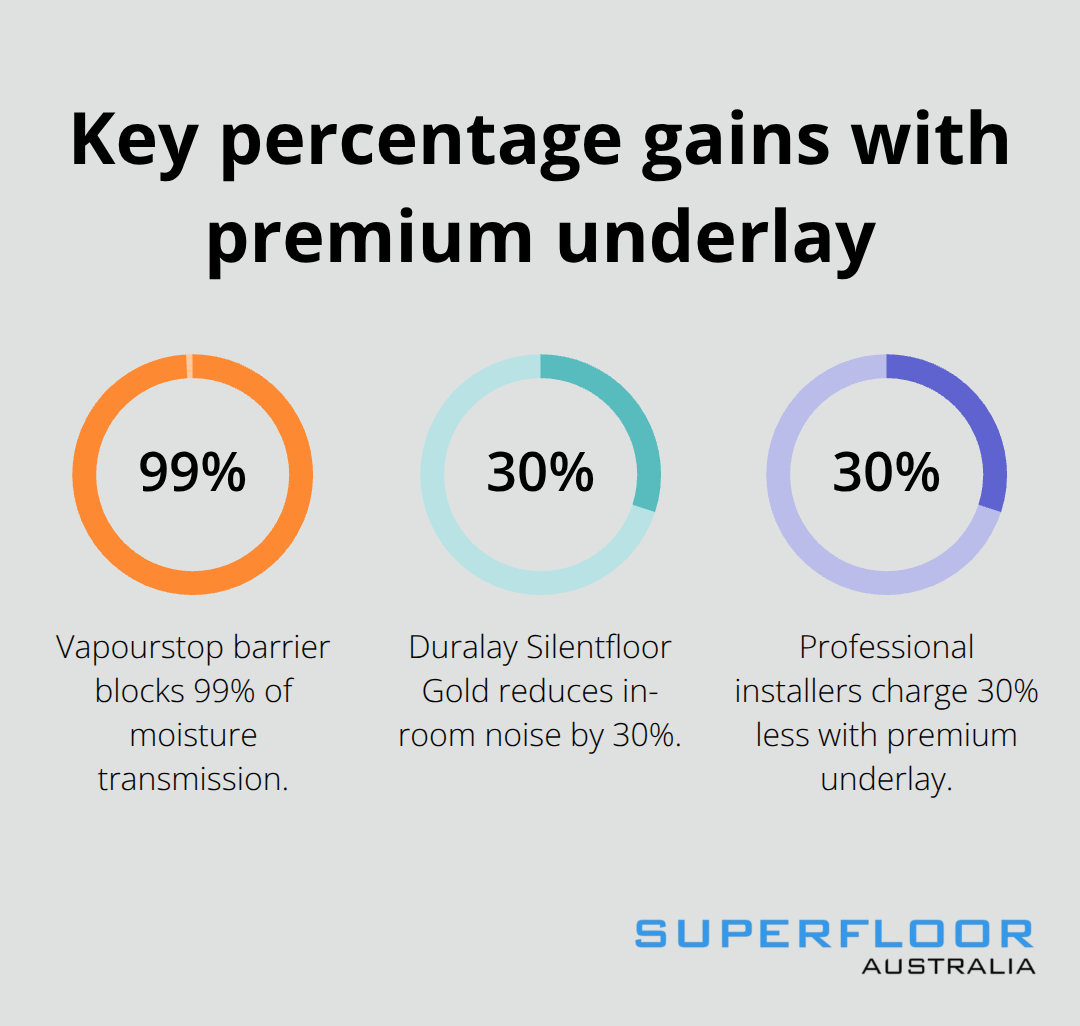 Key percentage gains with premium underlay

99%

Vapourstop barrier blocks 99% of moisture transmission.

30%

Duralay Silentfloor Gold reduces in-room noise by 30%.

30%

Professional installers charge 30% less with premium underlay.

SUPERFLOOR
AUSTRALIA