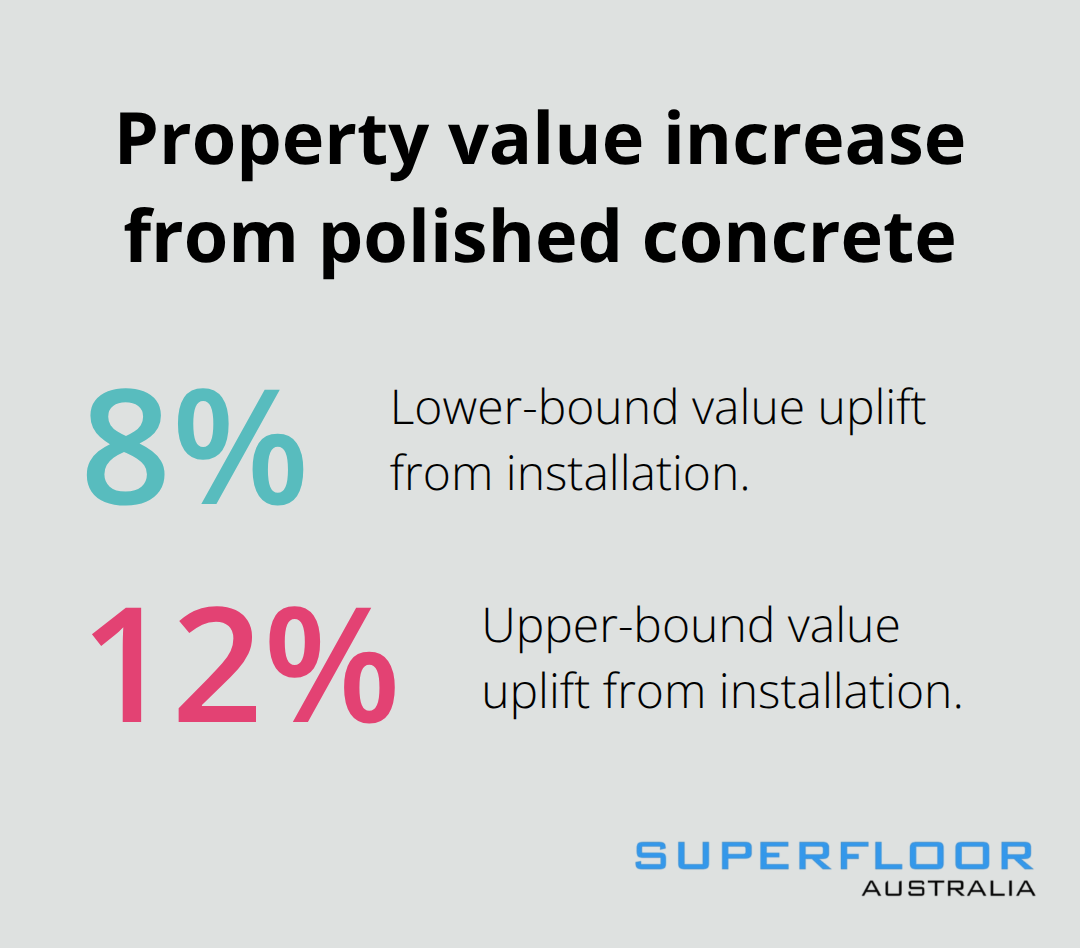 Property value increase from polished concrete

8%

Lower-bound value uplift from installation.

12%

Upper-bound value uplift from installation.

SUPERFLOOR
AUSTRALIA