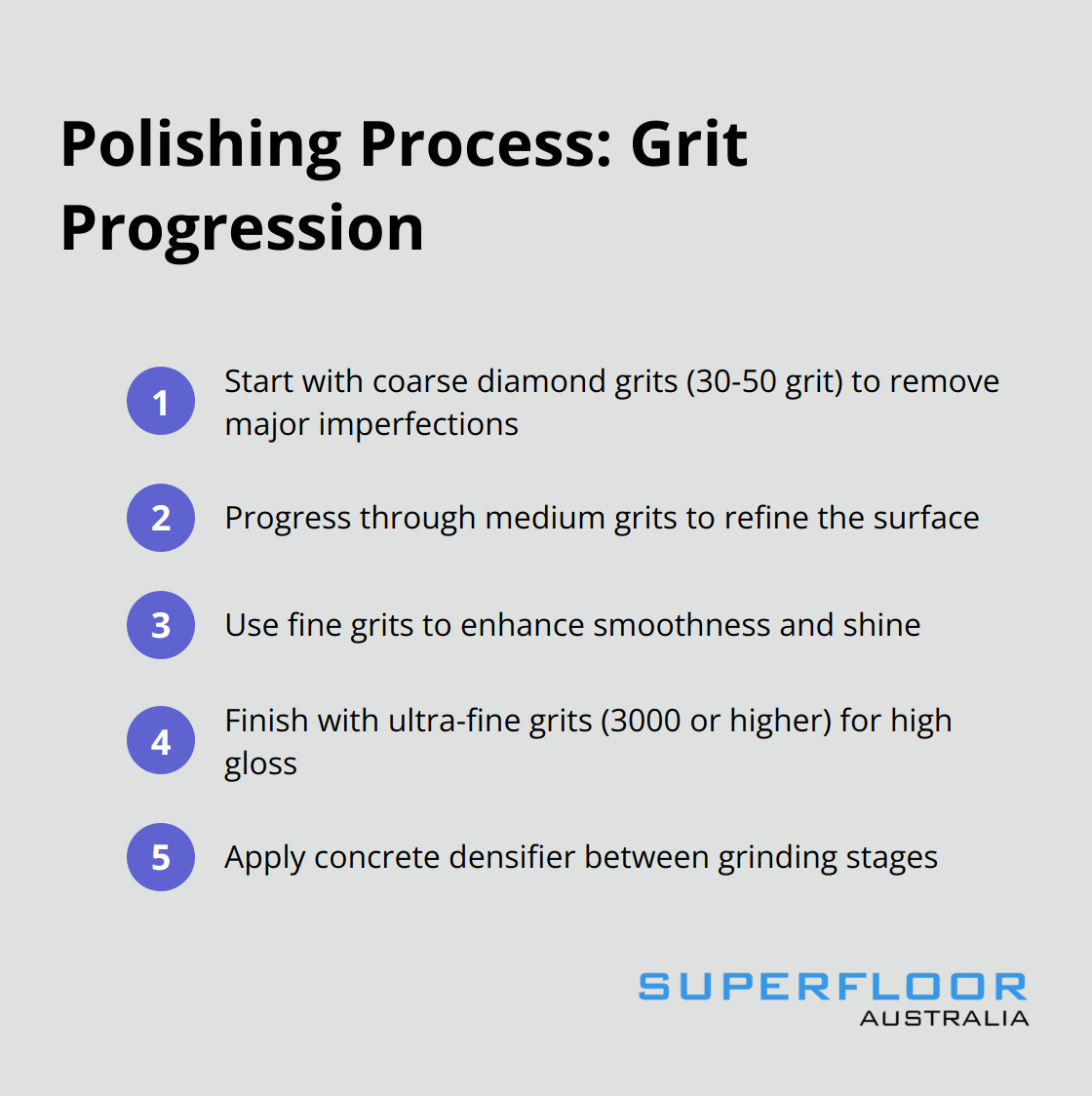 Polishing Process: Grit Progression

1 Start with coarse diamond grits (30-50 grit) to remove major imperfections

2 Progress through medium grits to refine the surface

3 Use fine grits to enhance smoothness and shine

4 Finish with ultra-fine grits (3000 or higher) for high gloss

5 Apply concrete densifier between grinding stages

SUPERFLOOR
AUSTRALIA