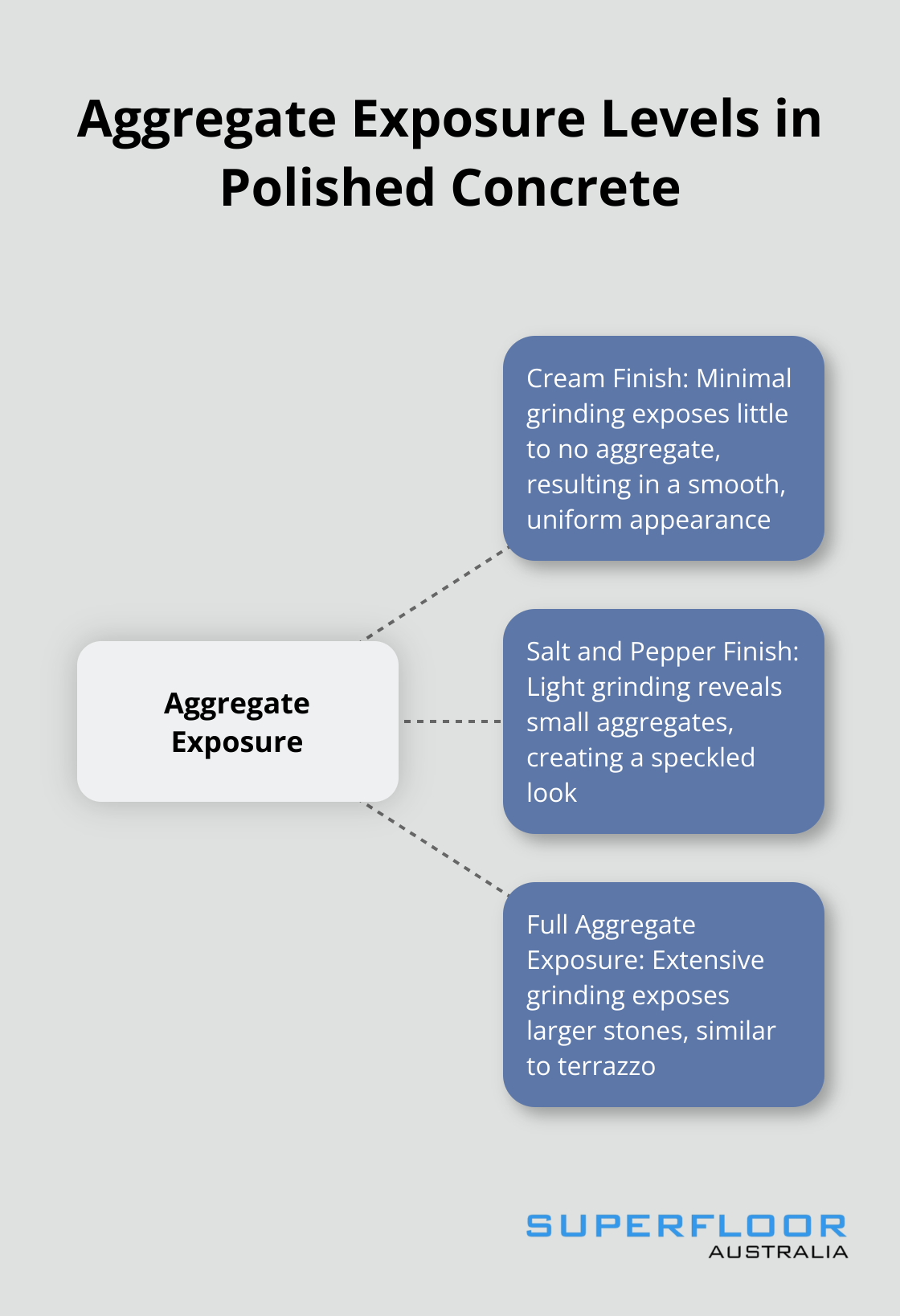 Aggregate Exposure Levels in Polished Concrete

Aggregate Exposure

Cream Finish: Minimal grinding exposes little to no aggregate, resulting in a smooth, uniform appearance

Salt and Pepper Finish: Light grinding reveals small aggregates, creating a speckled look

Full Aggregate Exposure: Extensive grinding exposes larger stones, similar to terrazzo

SUPERFLOOR
AUSTRALIA