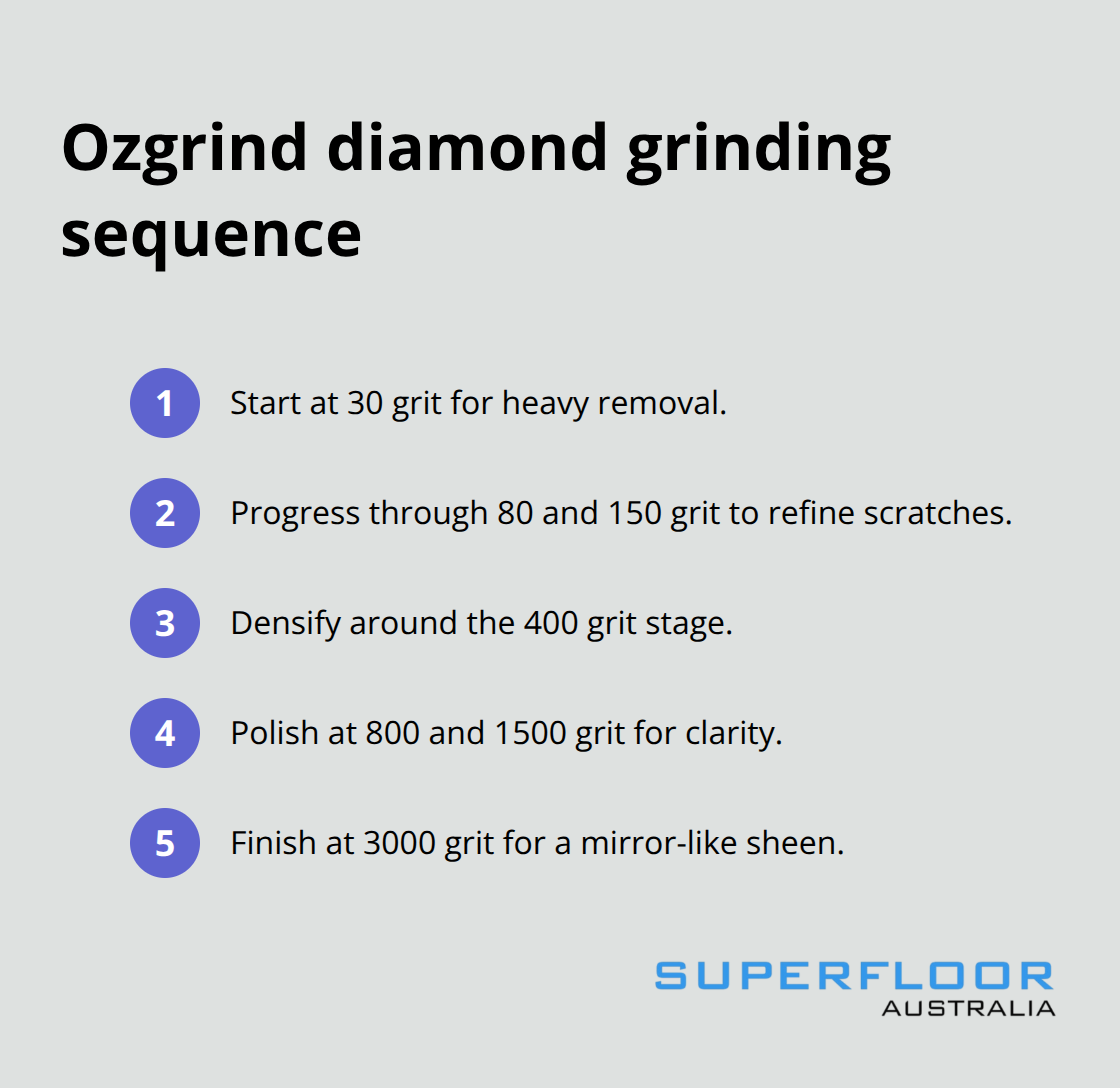 Ozgrind diamond grinding sequence

1 Start at 30 grit for heavy removal.

2 Progress through 80 and 150 grit to refine scratches.

3 Densify around the 400 grit stage.

4 Polish at 800 and 1500 grit for clarity.

5 Finish at 3000 grit for a mirror-like sheen.

SUPERFLOOR
AUSTRALIA