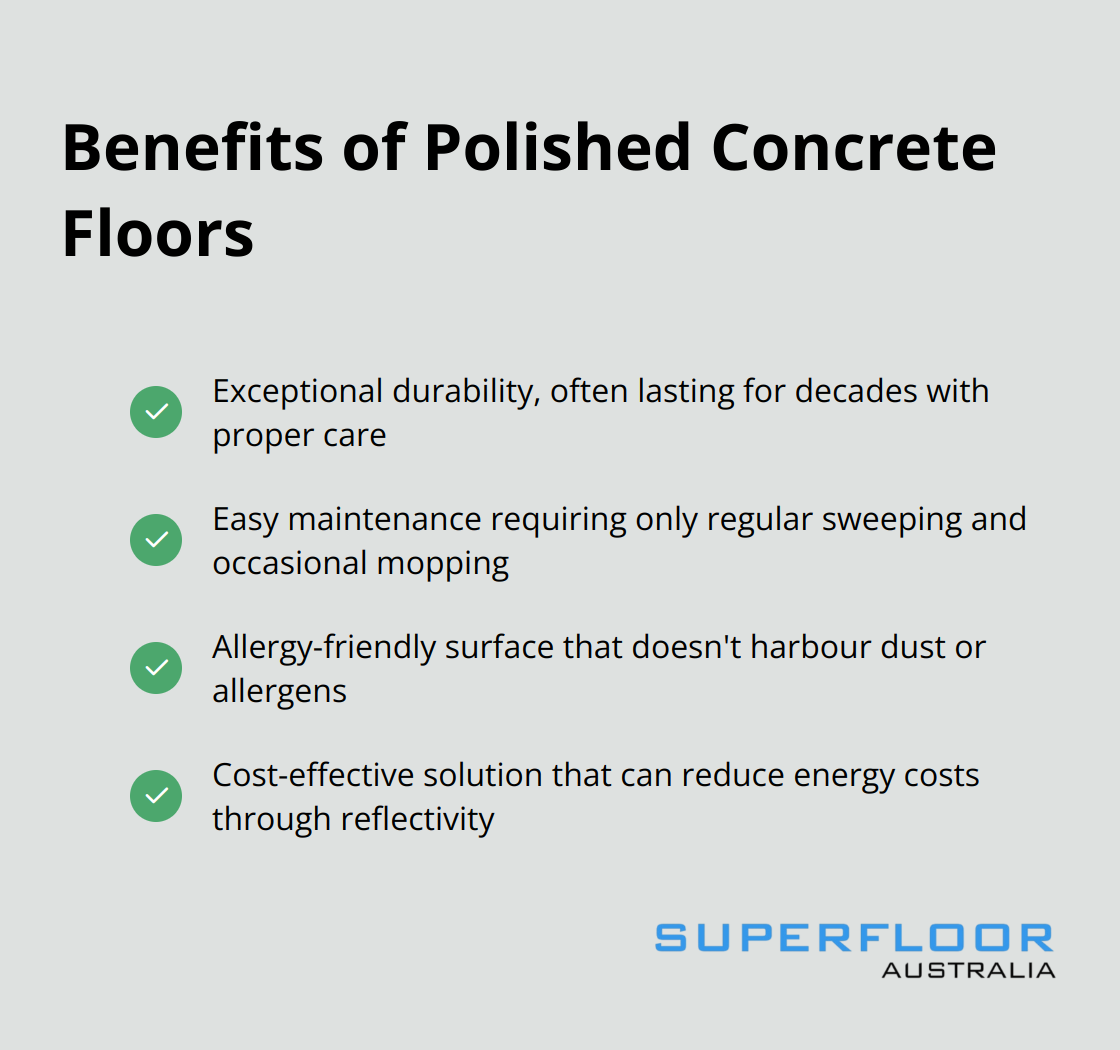 Benefits of Polished Concrete Floors

Exceptional durability, often lasting for decades with proper care

Easy maintenance requiring only regular sweeping and occasional mopping

Allergy-friendly surface that doesn't harbour dust or allergens

Cost-effective solution that can reduce energy costs through reflectivity

SUPERFLOOR
AUSTRALIA