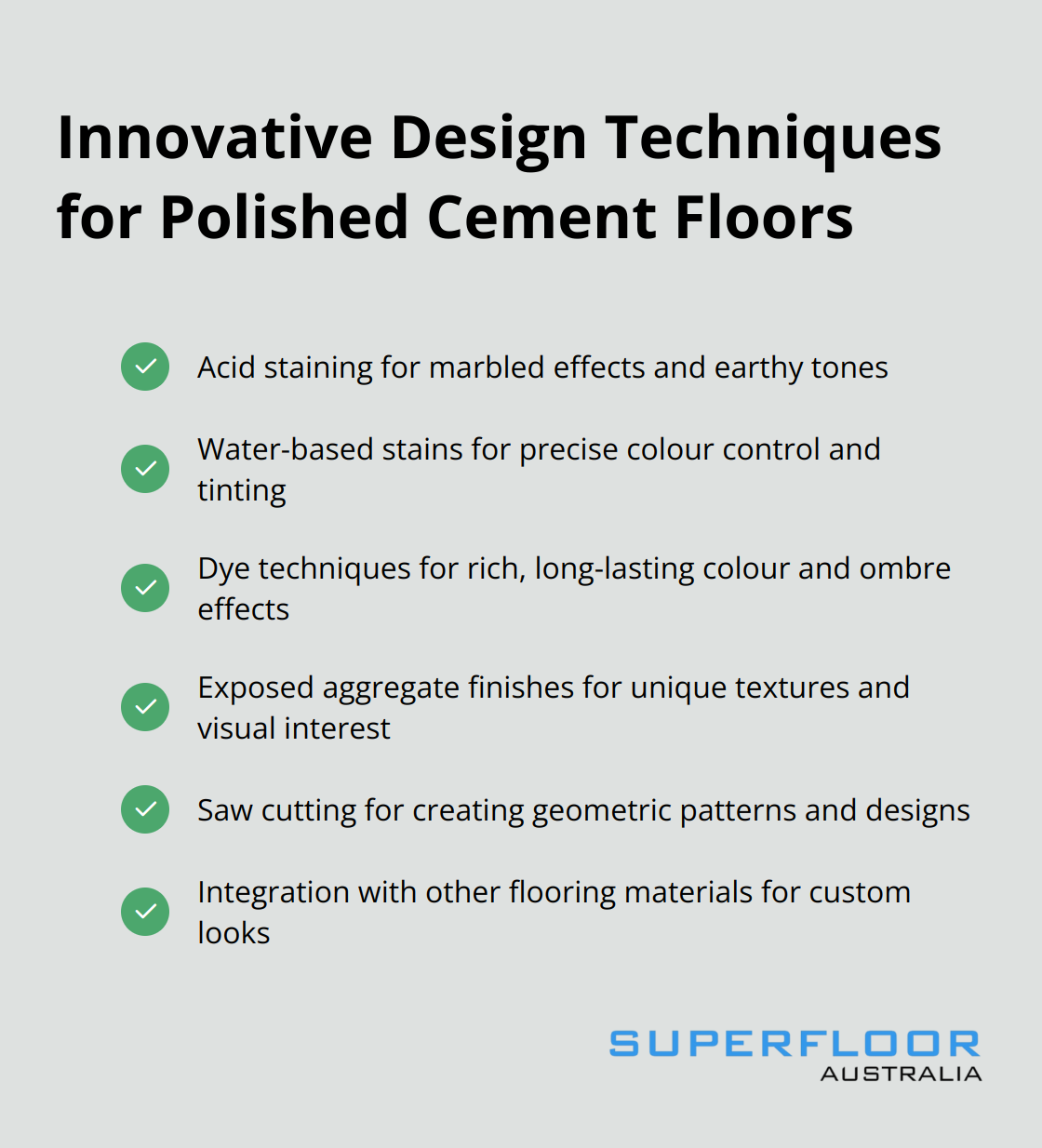 Innovative Design Techniques for Polished Cement Floors

Acid staining for marbled effects and earthy tones

Water-based stains for precise colour control and tinting

Dye techniques for rich, long-lasting colour and ombre effects

Exposed aggregate finishes for unique textures and visual interest

Saw cutting for creating geometric patterns and designs

Integration with other flooring materials for custom looks

SUPERFLOOR
AUSTRALIA