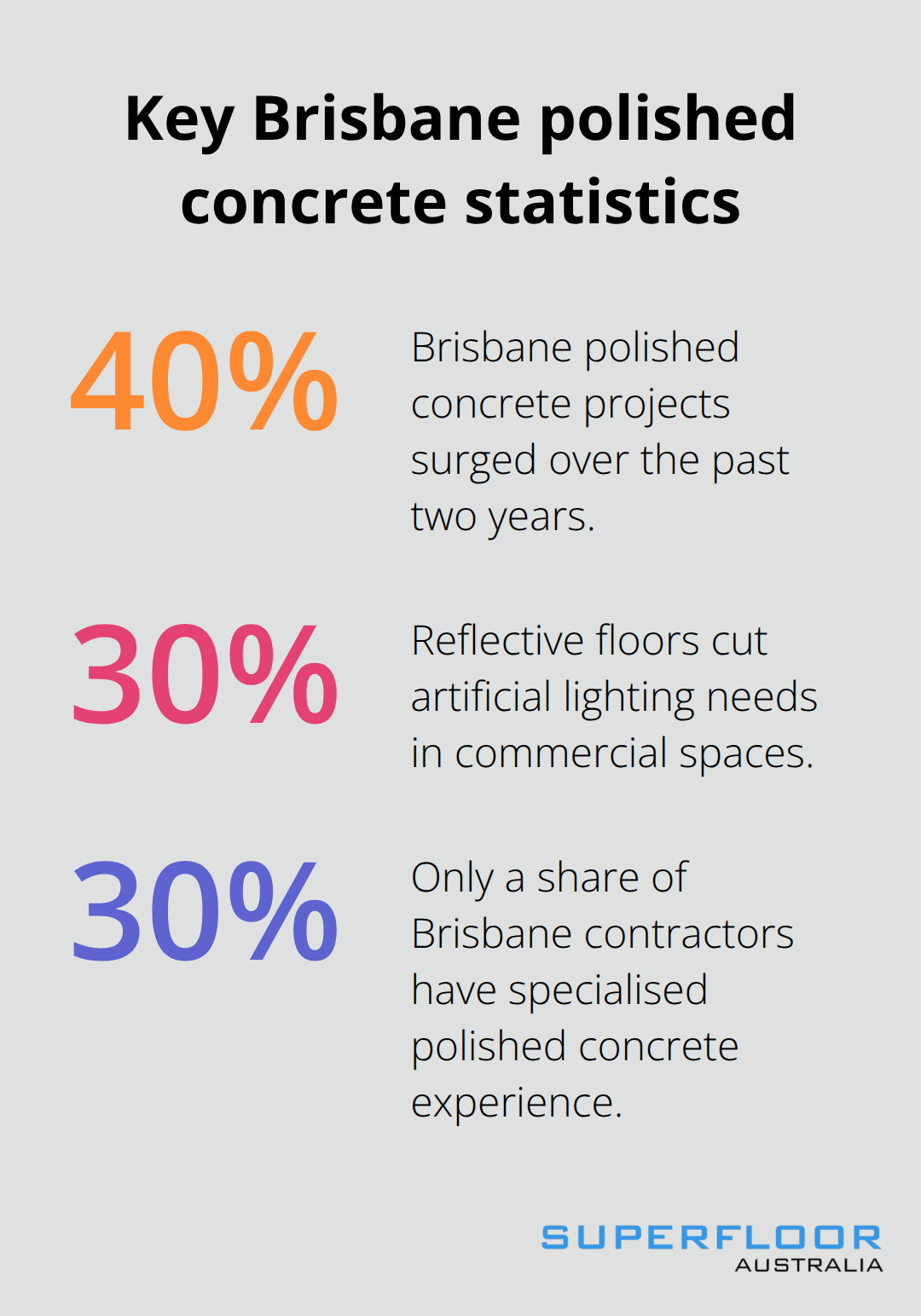 Key Brisbane polished concrete statistics

40%

Brisbane polished concrete projects surged over the past two years.

30%

Reflective floors cut artificial lighting needs in commercial spaces.

30%

Only a share of Brisbane contractors have specialised polished concrete experience.

SUPERFLOOR
AUSTRALIA