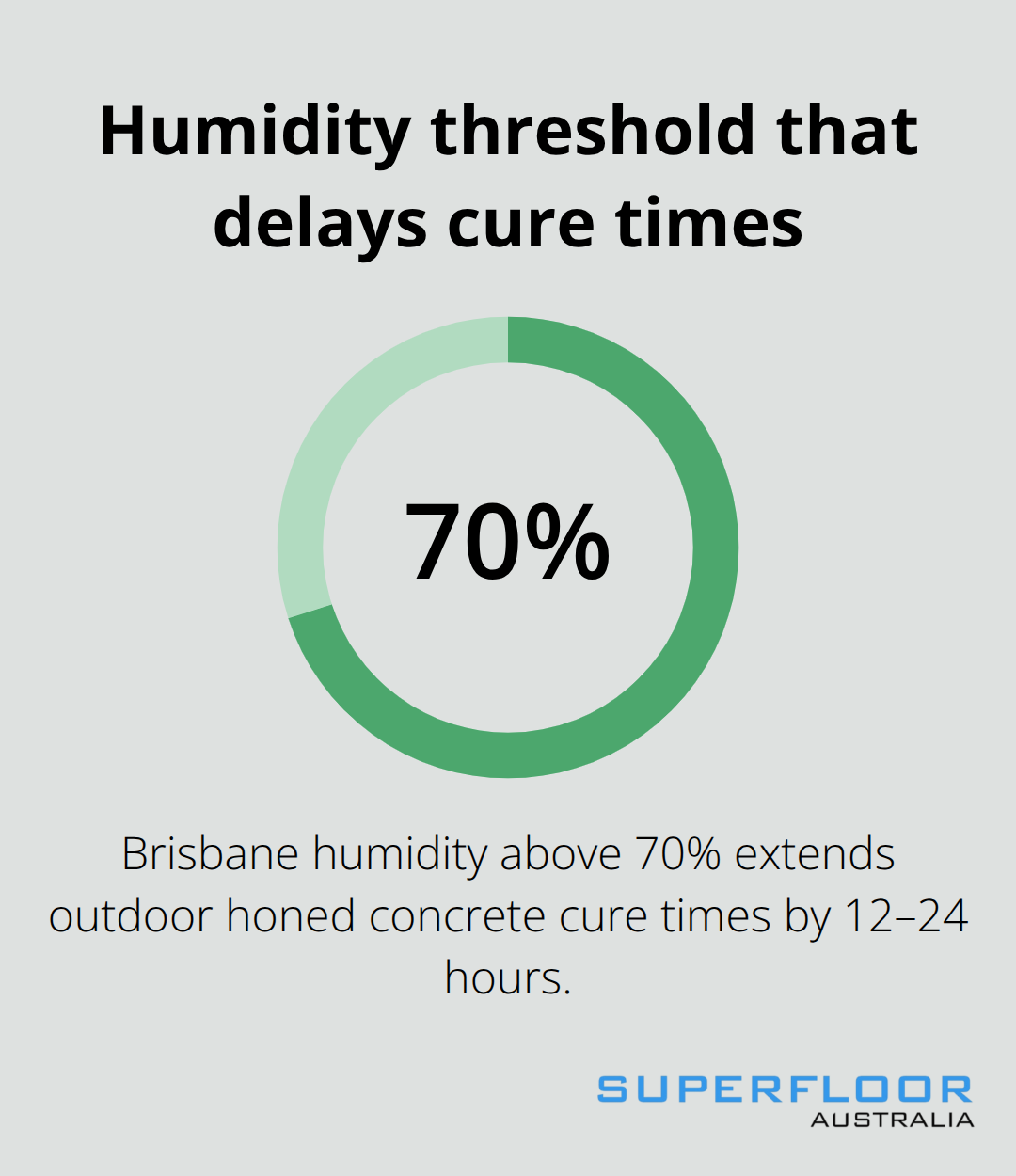 Humidity threshold that delays cure times

70%

Brisbane humidity above 70% extends outdoor honed concrete cure times by 12–24 hours.

SUPERFLOOR
AUSTRALIA