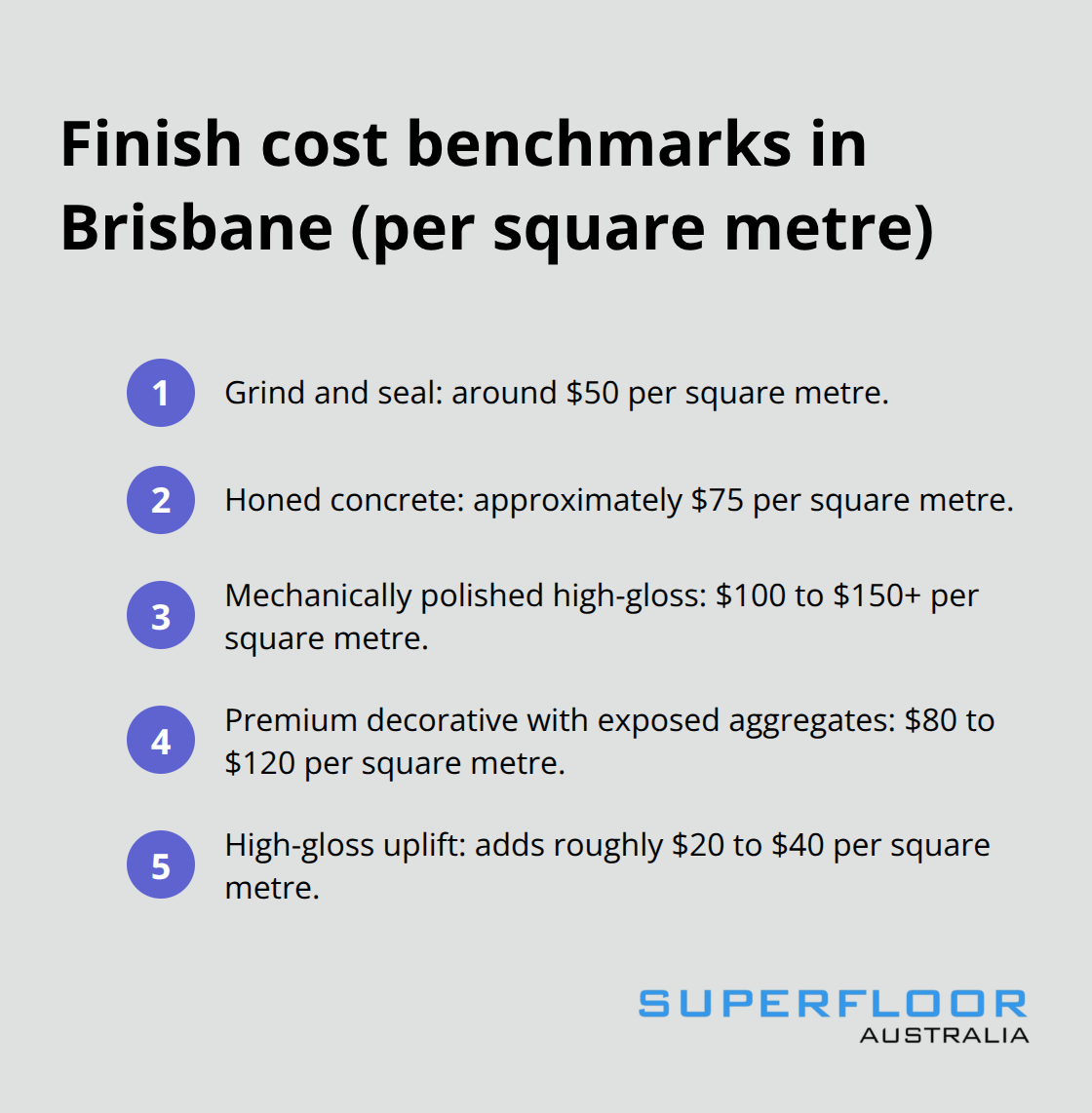 Finish cost benchmarks in Brisbane (per square metre)

1 Grind and seal: around \$50 per square metre.

2 Honed concrete: approximately \$75 per square metre.

3 Mechanically polished high-gloss: \$100 to \$150+ per square metre.

4 Premium decorative with exposed aggregates: \$80 to \$120 per square metre.

5 High-gloss uplift: adds roughly \$20 to \$40 per square metre.

SUPERFLOOR
AUSTRALIA