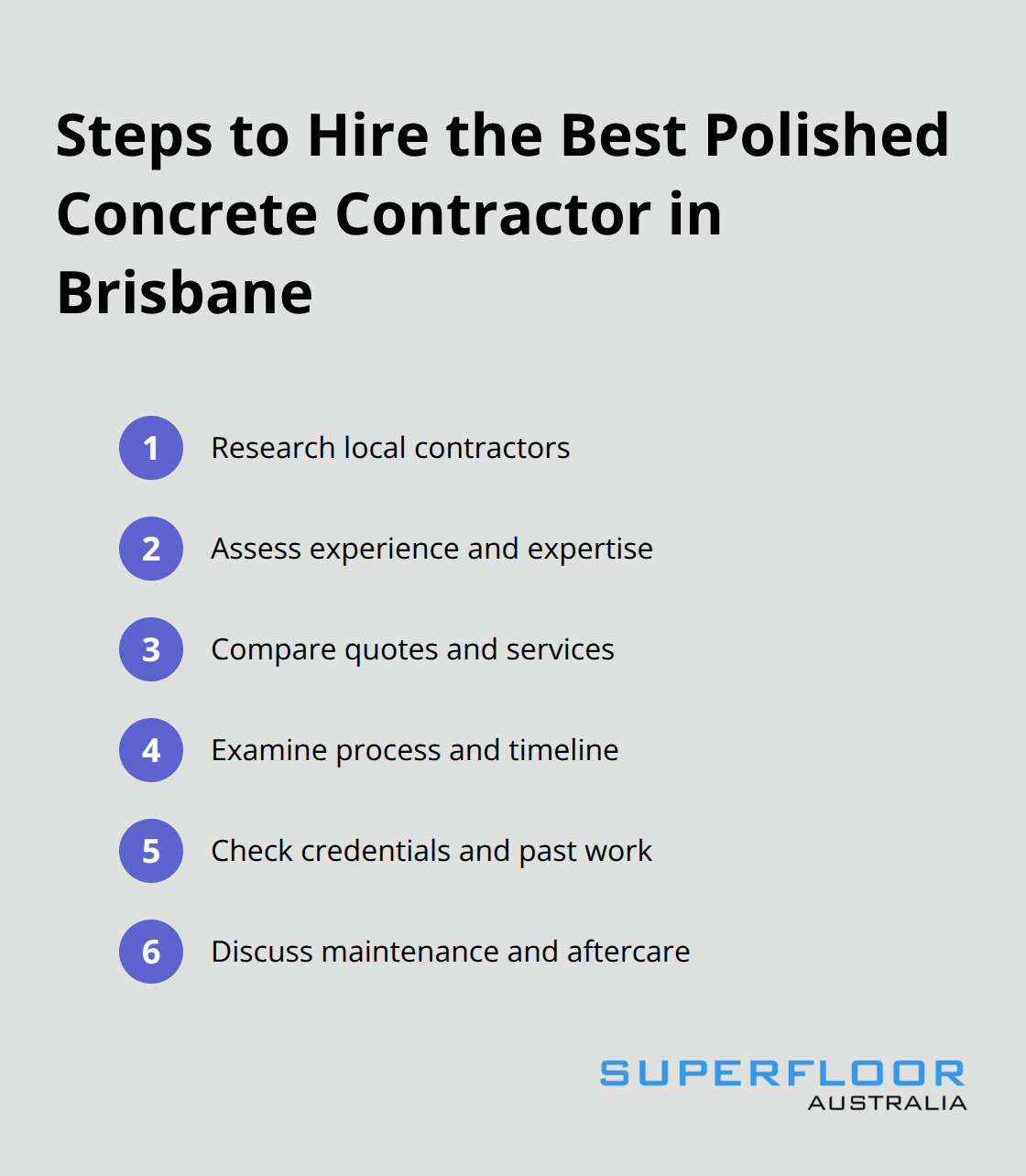 Steps to Hire the Best Polished Concrete Contractor in Brisbane

1 Research local contractors

2 Assess experience and expertise

3 Compare quotes and services

4 Examine process and timeline

5 Check credentials and past work

6 Discuss maintenance and aftercare

SUPERFLOOR
AUSTRALIA