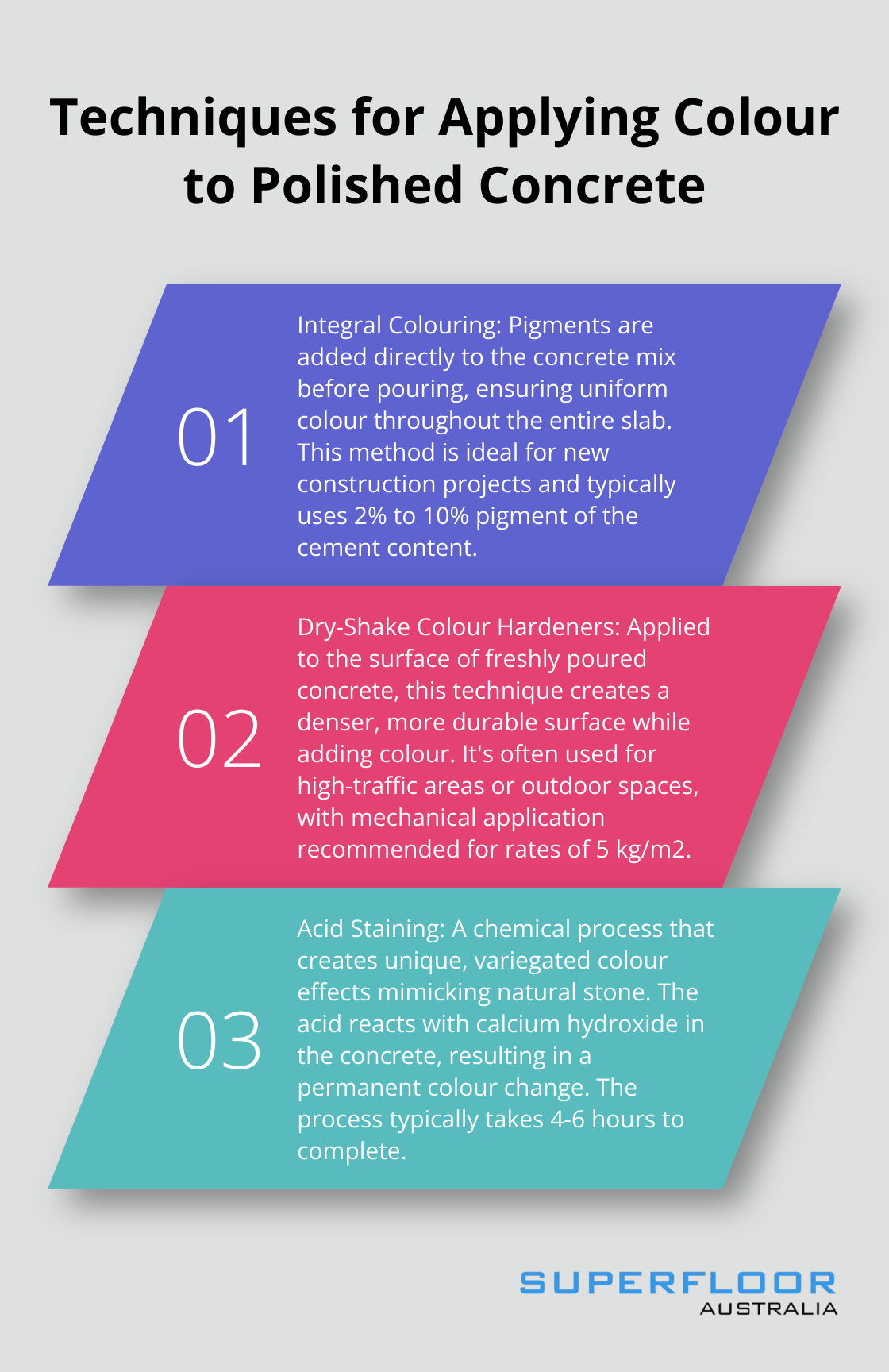 Techniques for Applying Colour to Polished Concrete

01

Integral Colouring: Pigments are added directly to the concrete mix before pouring, ensuring uniform colour throughout the entire slab. This method is ideal for new construction projects and typically uses 2% to 10% pigment of the cement content.

02

Dry-Shake Colour Hardeners: Applied to the surface of freshly poured concrete, this technique creates a denser, more durable surface while adding colour. It's often used for high-traffic areas or outdoor spaces, with mechanical application recommended for rates of 5 kg/m2.

03

Acid Staining: A chemical process that creates unique, variegated colour effects mimicking natural stone. The acid reacts with calcium hydroxide in the concrete, resulting in a permanent colour change. The process typically takes 4-6 hours to complete.

SUPERFLOOR
AUSTRALIA