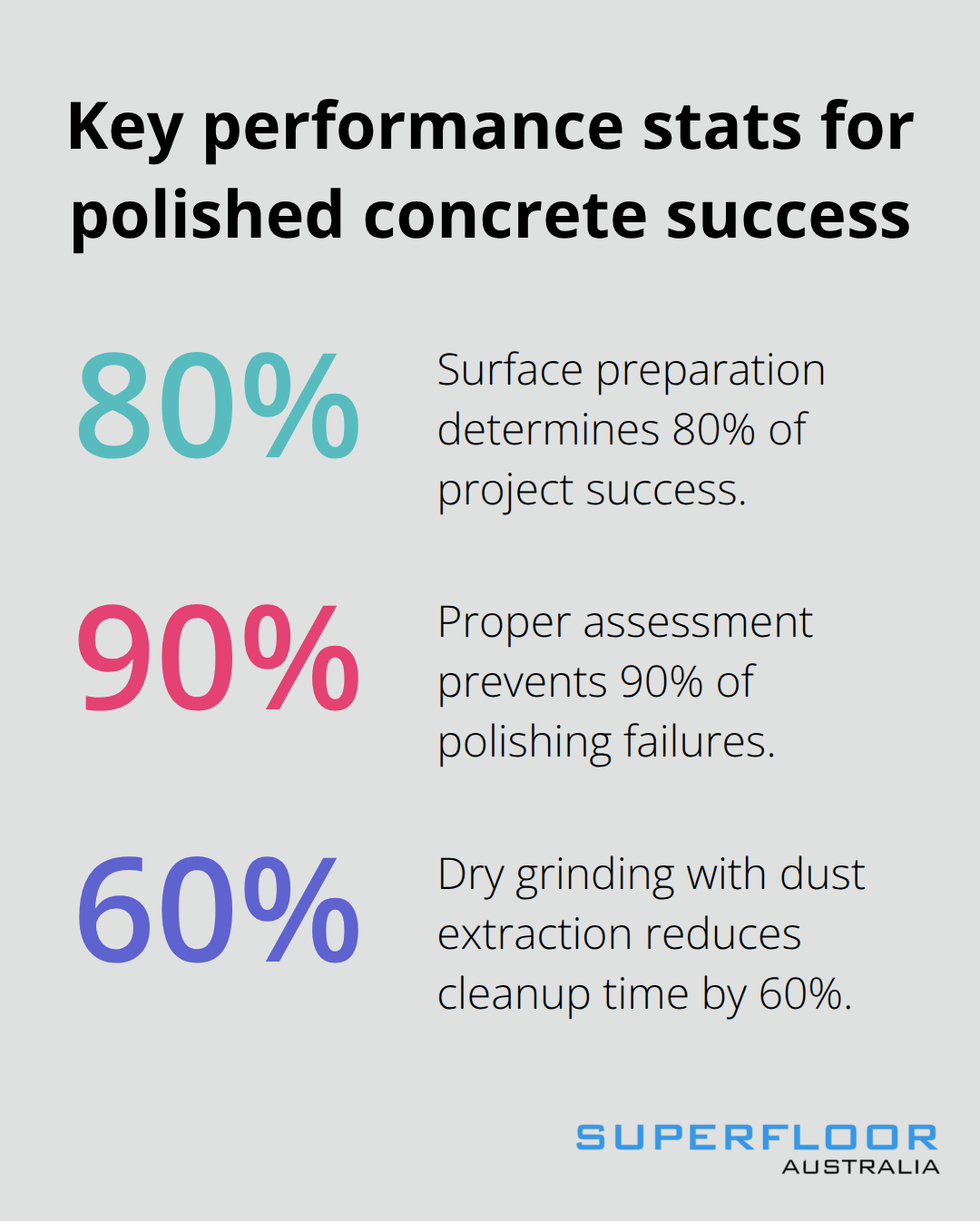 Key performance stats for polished concrete success

80%

Surface preparation determines 80% of project success.

90%

Proper assessment prevents 90% of polishing failures.

60%

Dry grinding with dust extraction reduces cleanup time by 60%.

SUPERFLOOR
AUSTRALIA