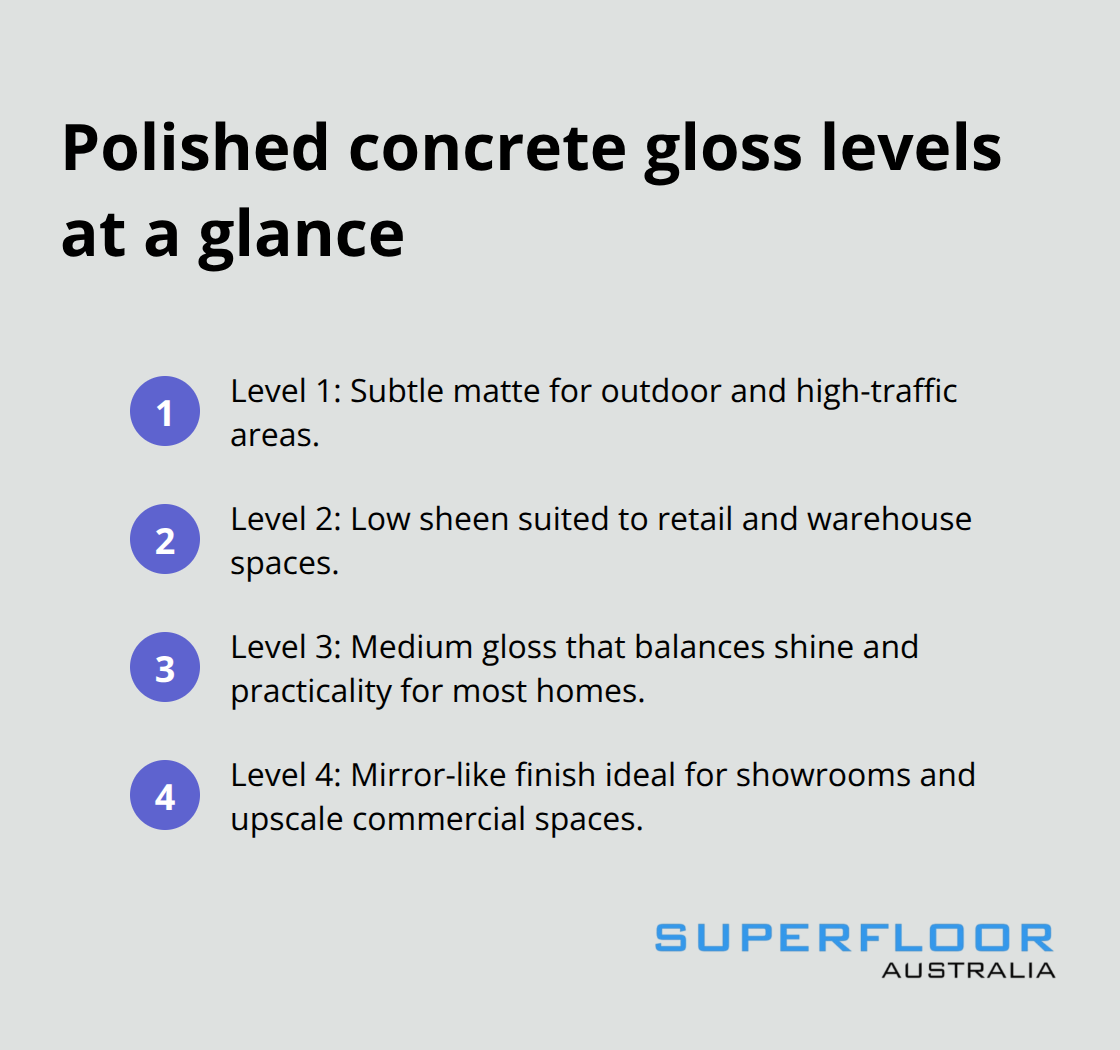 Polished concrete gloss levels at a glance

1 Level 1: Subtle matte for outdoor and high-traffic areas.

2 Level 2: Low sheen suited to retail and warehouse spaces.

3 Level 3: Medium gloss that balances shine and practicality for most homes.

4 Level 4: Mirror-like finish ideal for showrooms and upscale commercial spaces.

SUPERFLOOR
AUSTRALIA