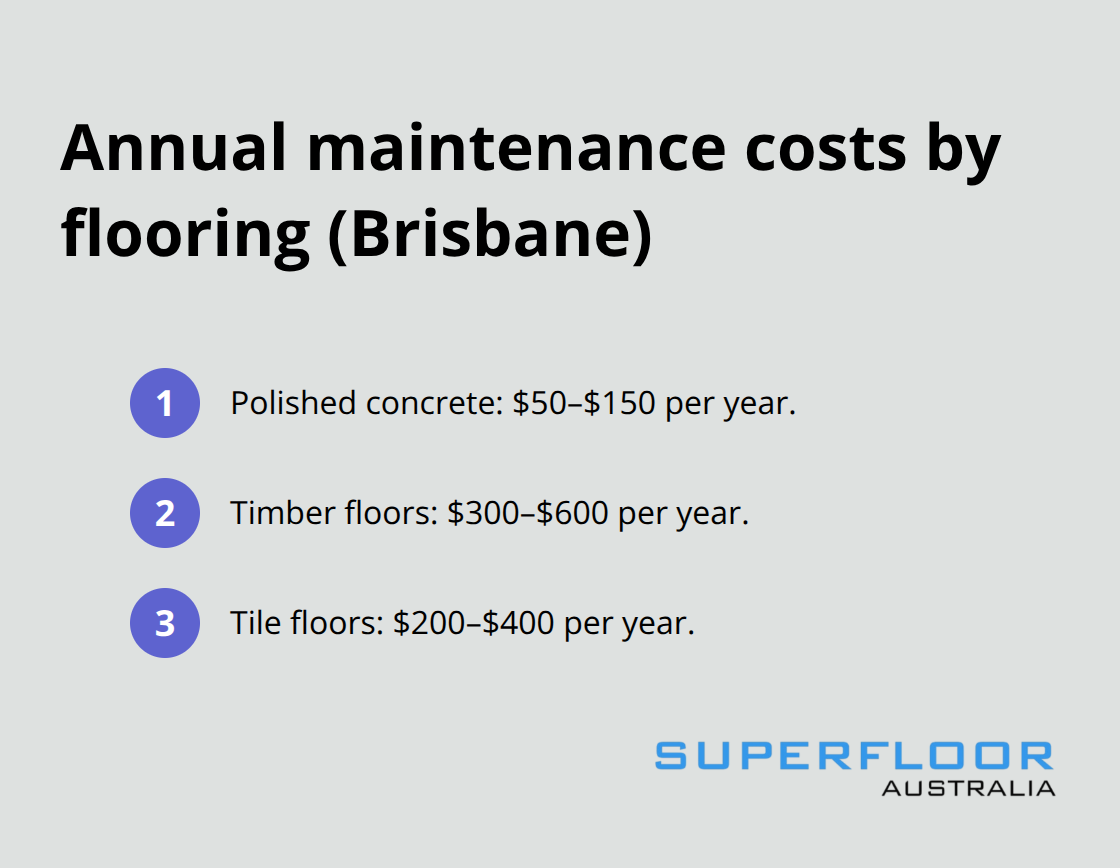 Annual maintenance costs by flooring (Brisbane)

1 Polished concrete: \$50–\$150 per year.

2 Timber floors: \$300–\$600 per year.

3 Tile floors: \$200–\$400 per year.

SUPERFLOOR
AUSTRALIA