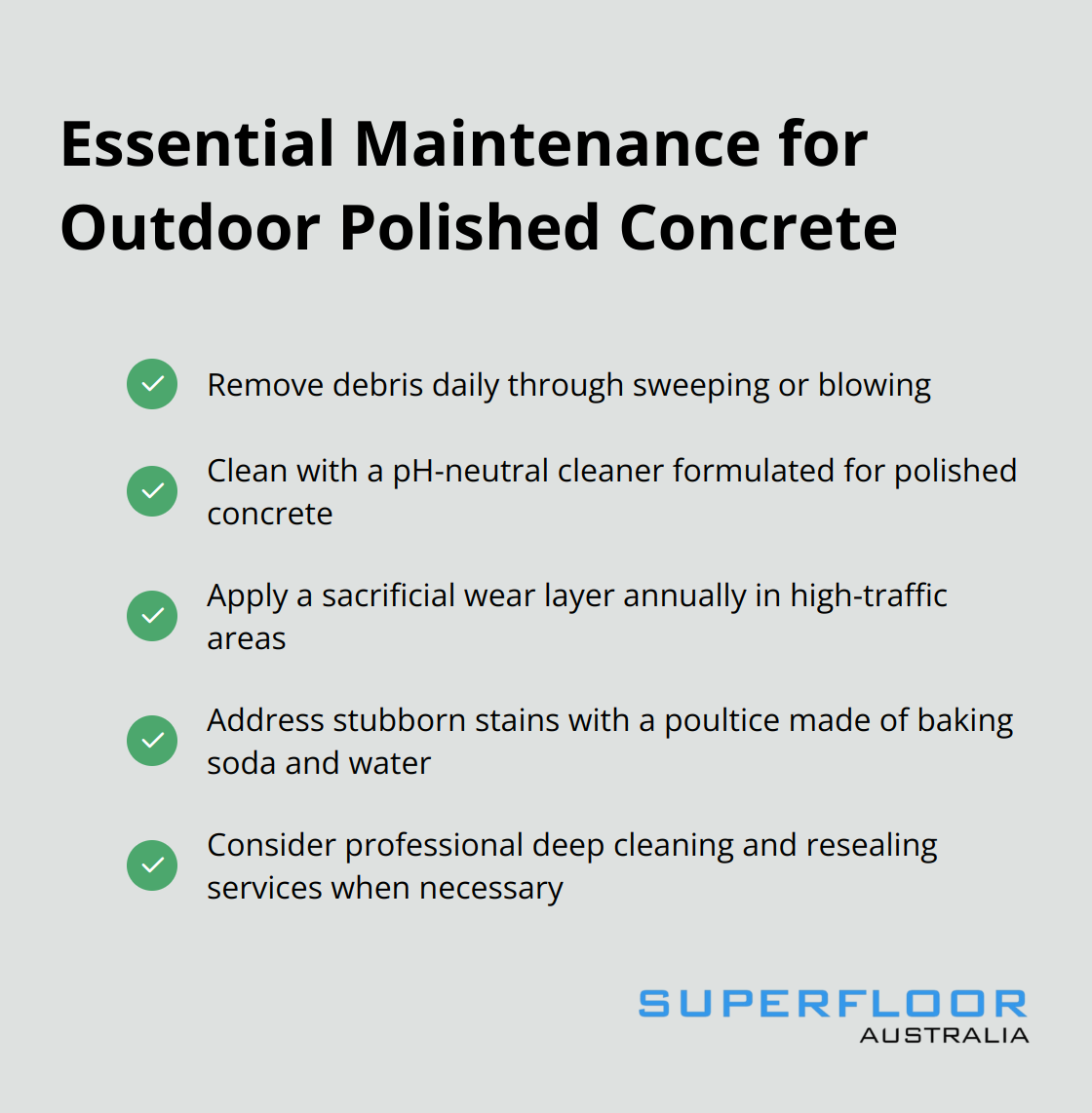 Essential Maintenance for Outdoor Polished Concrete

Remove debris daily through sweeping or blowing

Clean with a pH-neutral cleaner formulated for polished concrete

Apply a sacrificial wear layer annually in high-traffic areas

Address stubborn stains with a poultice made of baking soda and water

Consider professional deep cleaning and resealing services when necessary

SUPERFLOOR
AUSTRALIA