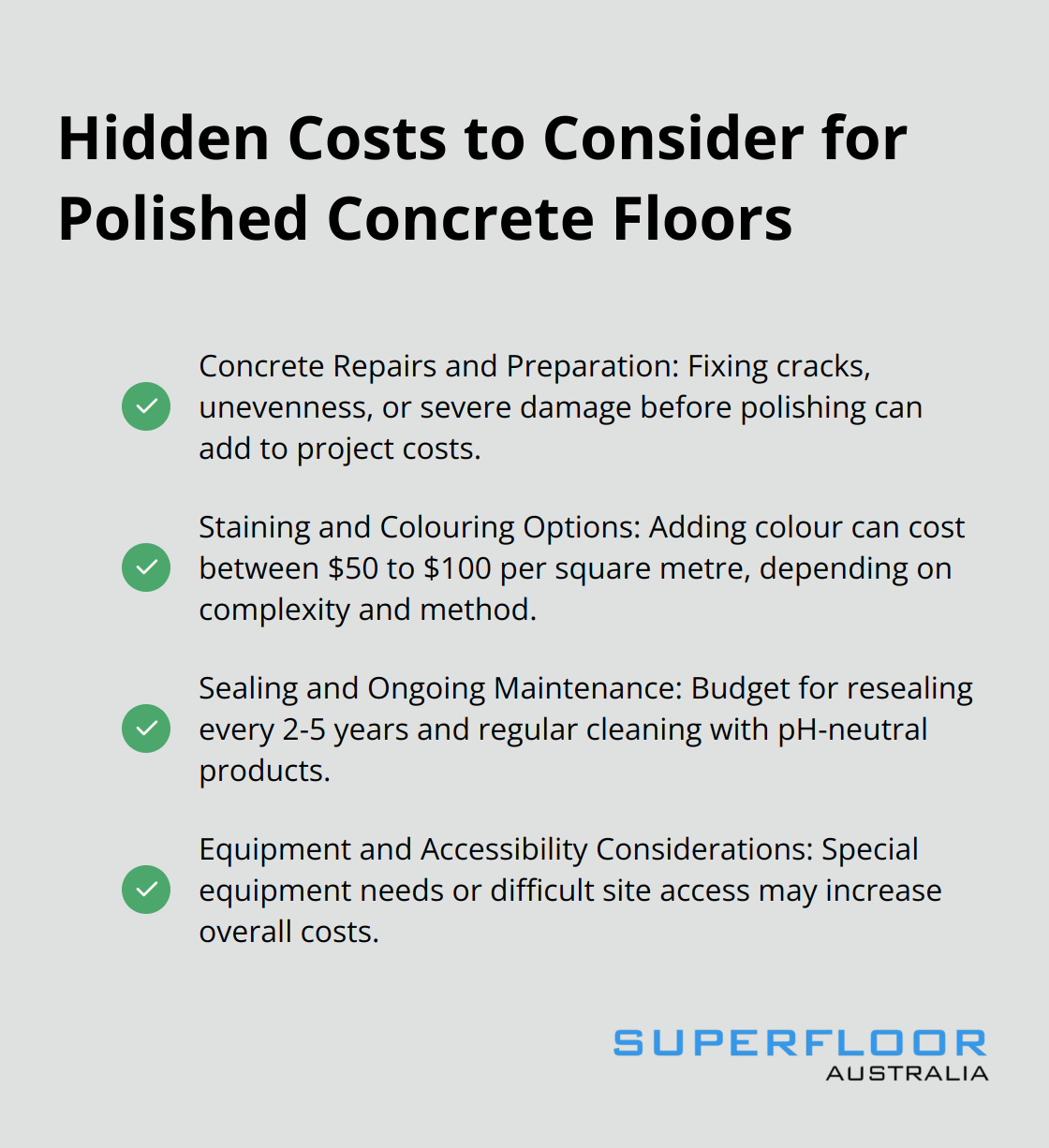 Hidden Costs to Consider for Polished Concrete Floors

Concrete Repairs and Preparation: Fixing cracks, unevenness, or severe damage before polishing can add to project costs.

Staining and Colouring Options: Adding colour can cost between \$50 to \$100 per square metre, depending on complexity and method.

Sealing and Ongoing Maintenance: Budget for resealing every 2-5 years and regular cleaning with pH-neutral products.

Equipment and Accessibility Considerations: Special equipment needs or difficult site access may increase overall costs.

SUPERFLOOR
AUSTRALIA