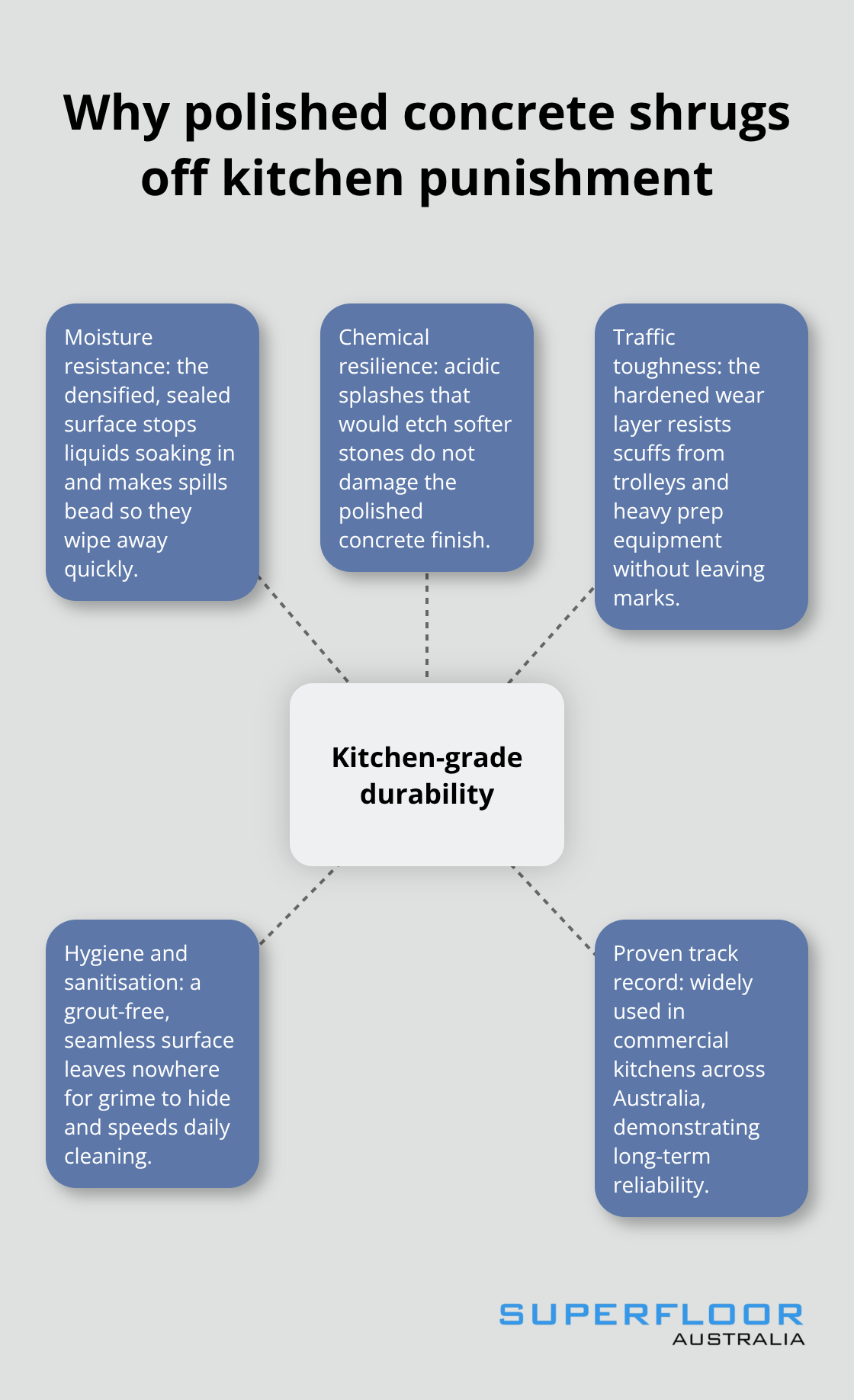 Why polished concrete shrugs off kitchen punishment

Moisture resistance: the densified, sealed surface stops liquids soaking in and makes spills bead so they wipe away quickly.

Chemical resilience: acidic splashes that would etch softer stones do not damage the polished concrete finish.

Traffic toughness: the hardened wear layer resists scuffs from trolleys and heavy prep equipment without leaving marks.

Kitchen-grade durability

Hygiene and sanitisation: a grout-free, seamless surface leaves nowhere for grime to hide and speeds daily cleaning.

Proven track record: widely used in commercial kitchens across Australia, demonstrating long-term reliability.

SUPERFLOOR
AUSTRALIA