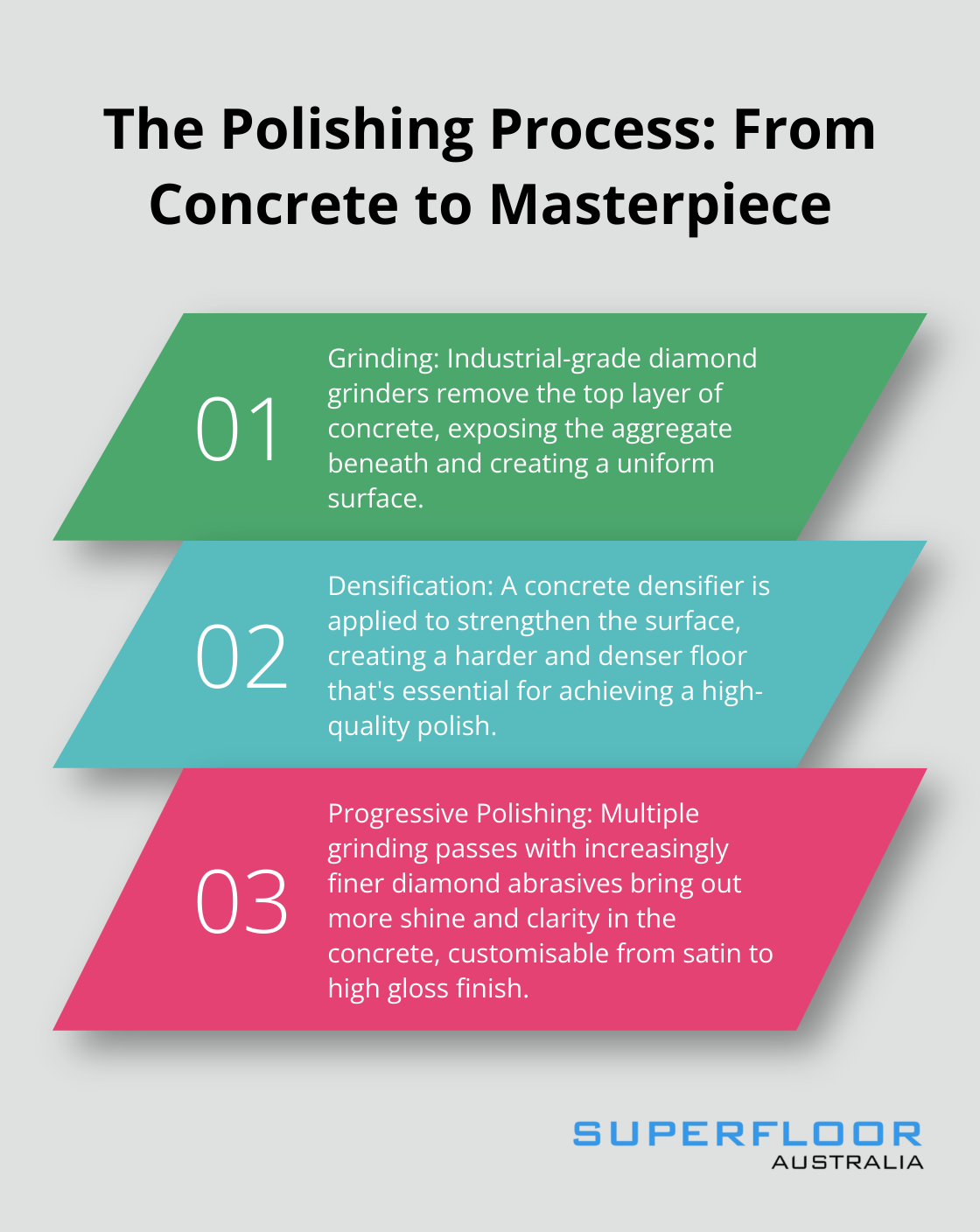 The Polishing Process: From Concrete to Masterpiece

01

Grinding: Industrial-grade diamond grinders remove the top layer of concrete, exposing the aggregate beneath and creating a uniform surface.

02

Densification: A concrete densifier is applied to strengthen the surface, creating a harder and denser floor that's essential for achieving a high-quality polish.

03

Progressive Polishing: Multiple grinding passes with increasingly finer diamond abrasives bring out more shine and clarity in the concrete, customisable from satin to high gloss finish.

SUPERFLOOR
AUSTRALIA