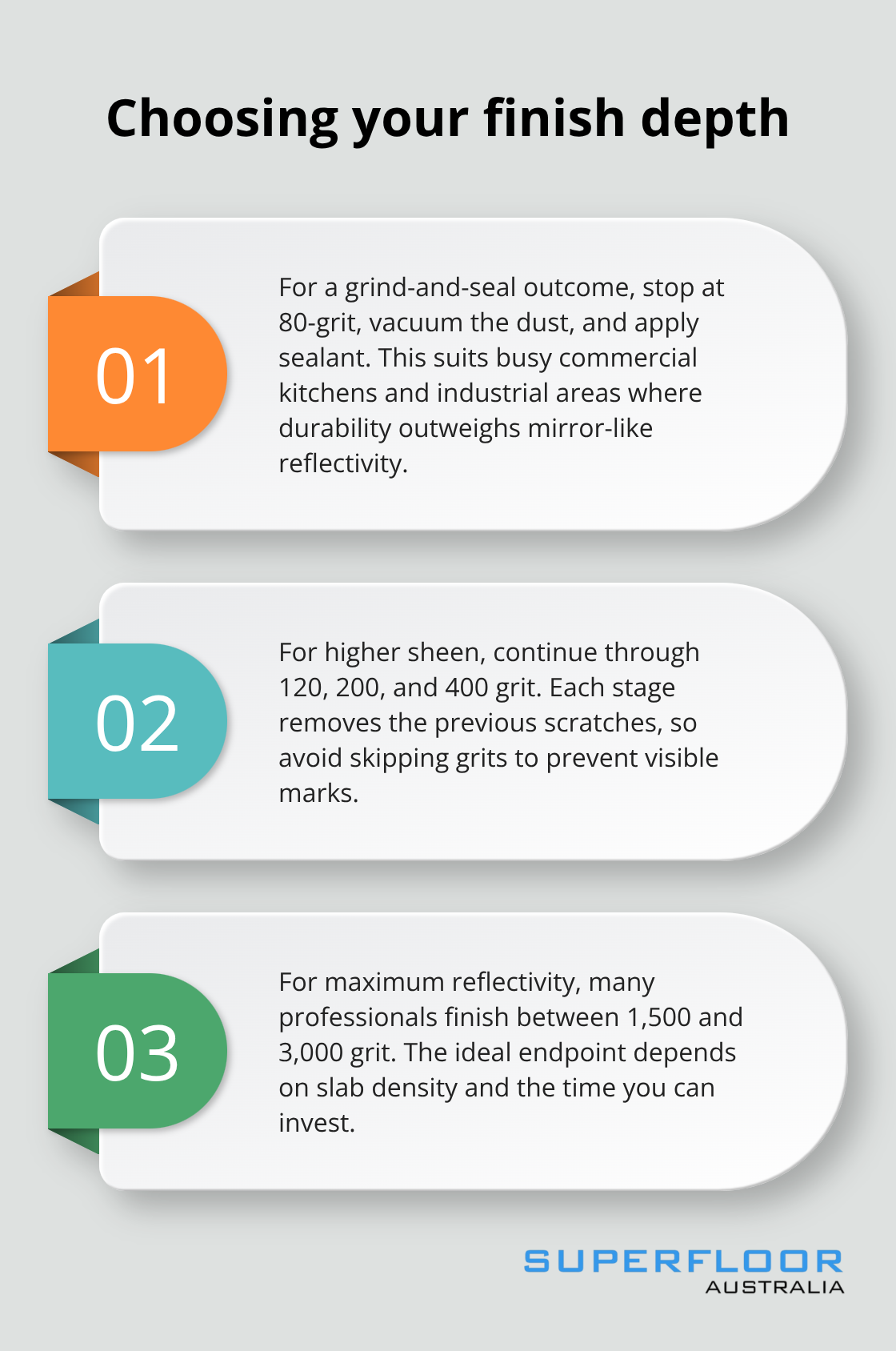 Choosing your finish depth

01

For a grind-and-seal outcome, stop at 80-grit, vacuum the dust, and apply sealant. This suits busy commercial kitchens and industrial areas where durability outweighs mirror-like reflectivity.

02

For higher sheen, continue through 120, 200, and 400 grit. Each stage removes the previous scratches, so avoid skipping grits to prevent visible marks.

03

For maximum reflectivity, many professionals finish between 1,500 and 3,000 grit. The ideal endpoint depends on slab density and the time you can invest.

SUPERFLOOR
AUSTRALIA