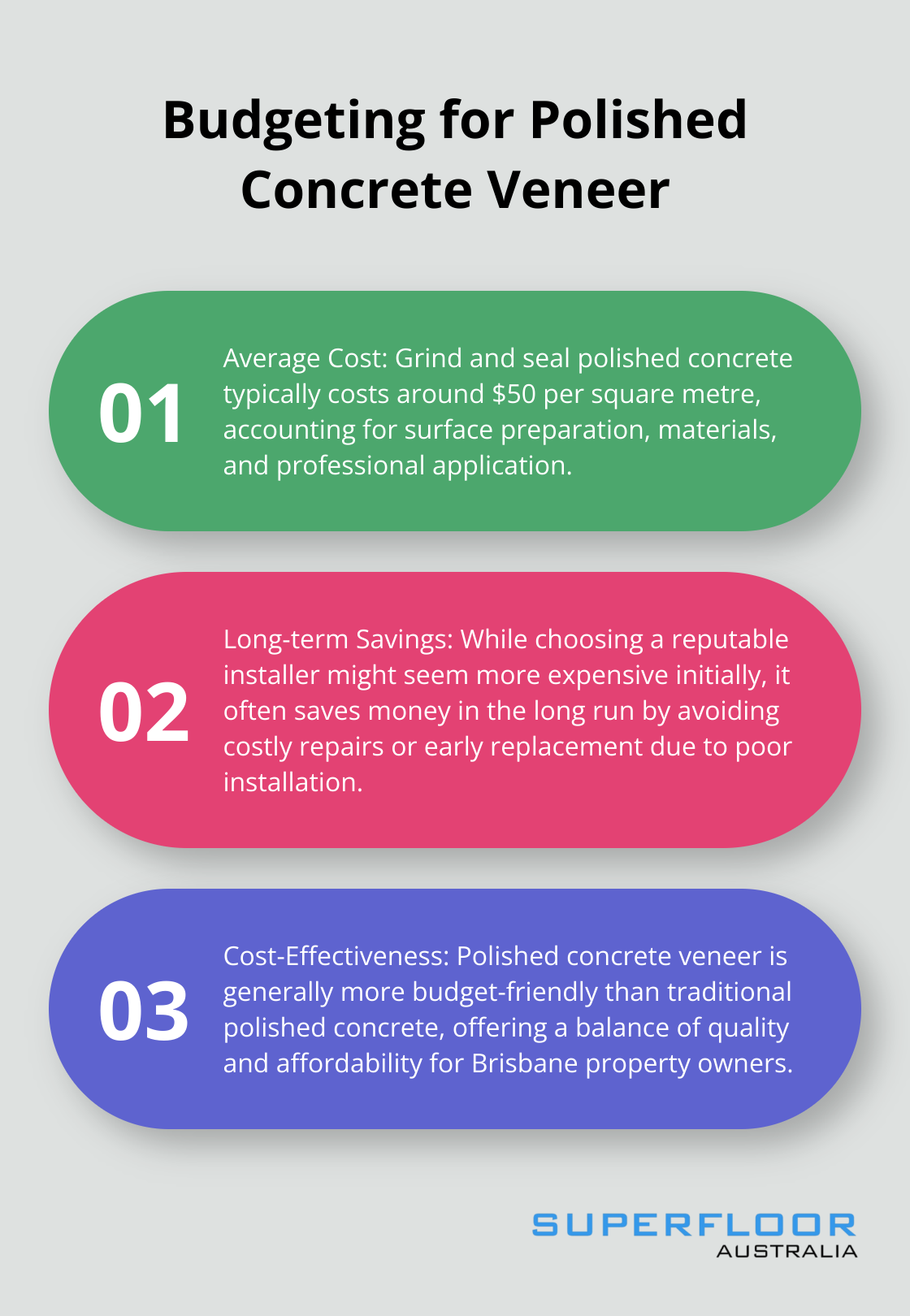 Budgeting for Polished Concrete Veneer

01

Average Cost: Grind and seal polished concrete typically costs around \$50 per square metre, accounting for surface preparation, materials, and professional application.

02

Long-term Savings: While choosing a reputable installer might seem more expensive initially, it often saves money in the long run by avoiding costly repairs or early replacement due to poor installation.

03

Cost-Effectiveness: Polished concrete veneer is generally more budget-friendly than traditional polished concrete, offering a balance of quality and affordability for Brisbane property owners.

SUPERFLOOR
AUSTRALIA