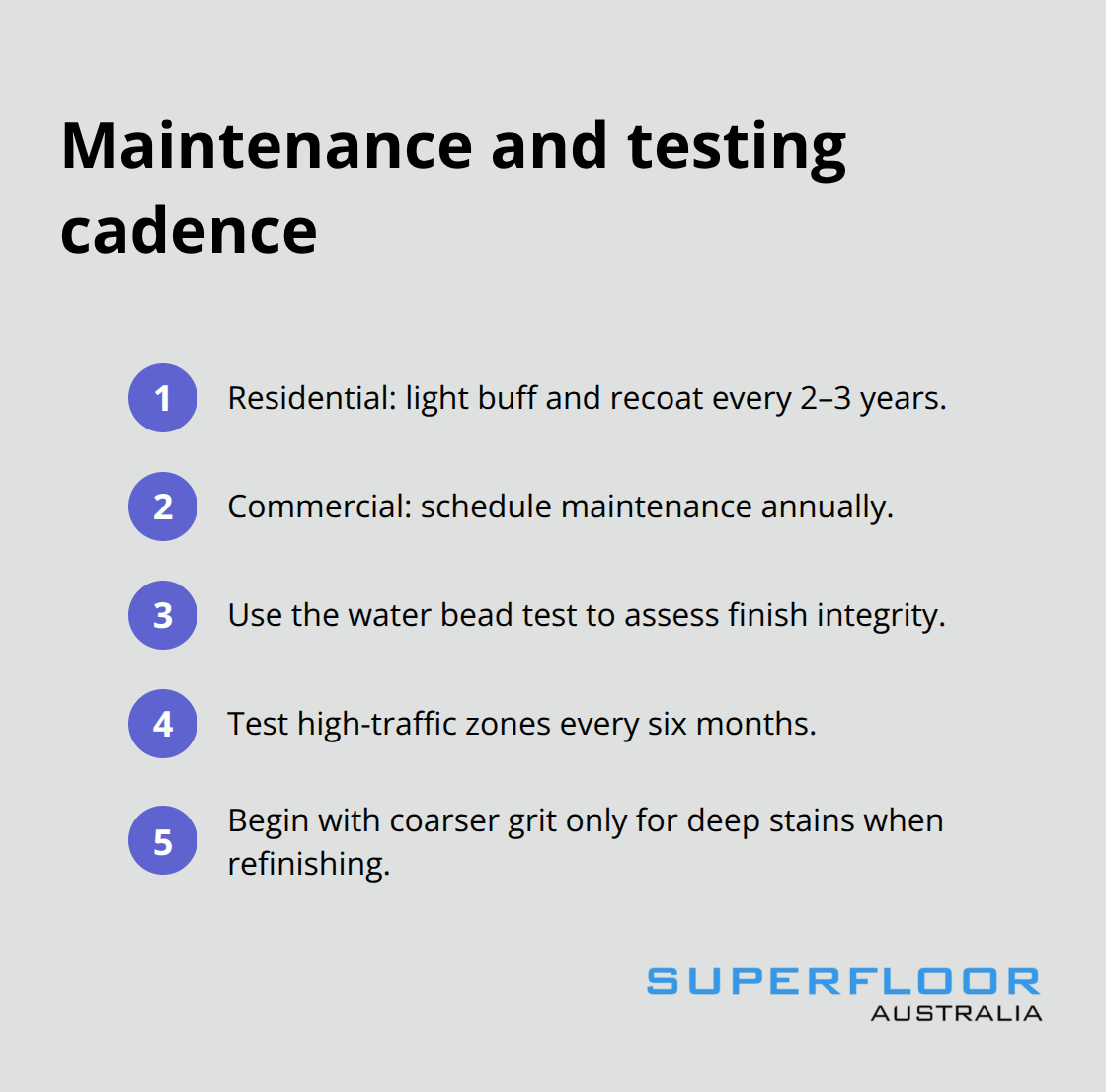 Maintenance and testing cadence

1 Residential: light buff and recoat every 2–3 years.

2 Commercial: schedule maintenance annually.

3 Use the water bead test to assess finish integrity.

4 Test high-traffic zones every six months.

5 Begin with coarser grit only for deep stains when refinishing.

SUPERFLOOR
AUSTRALIA