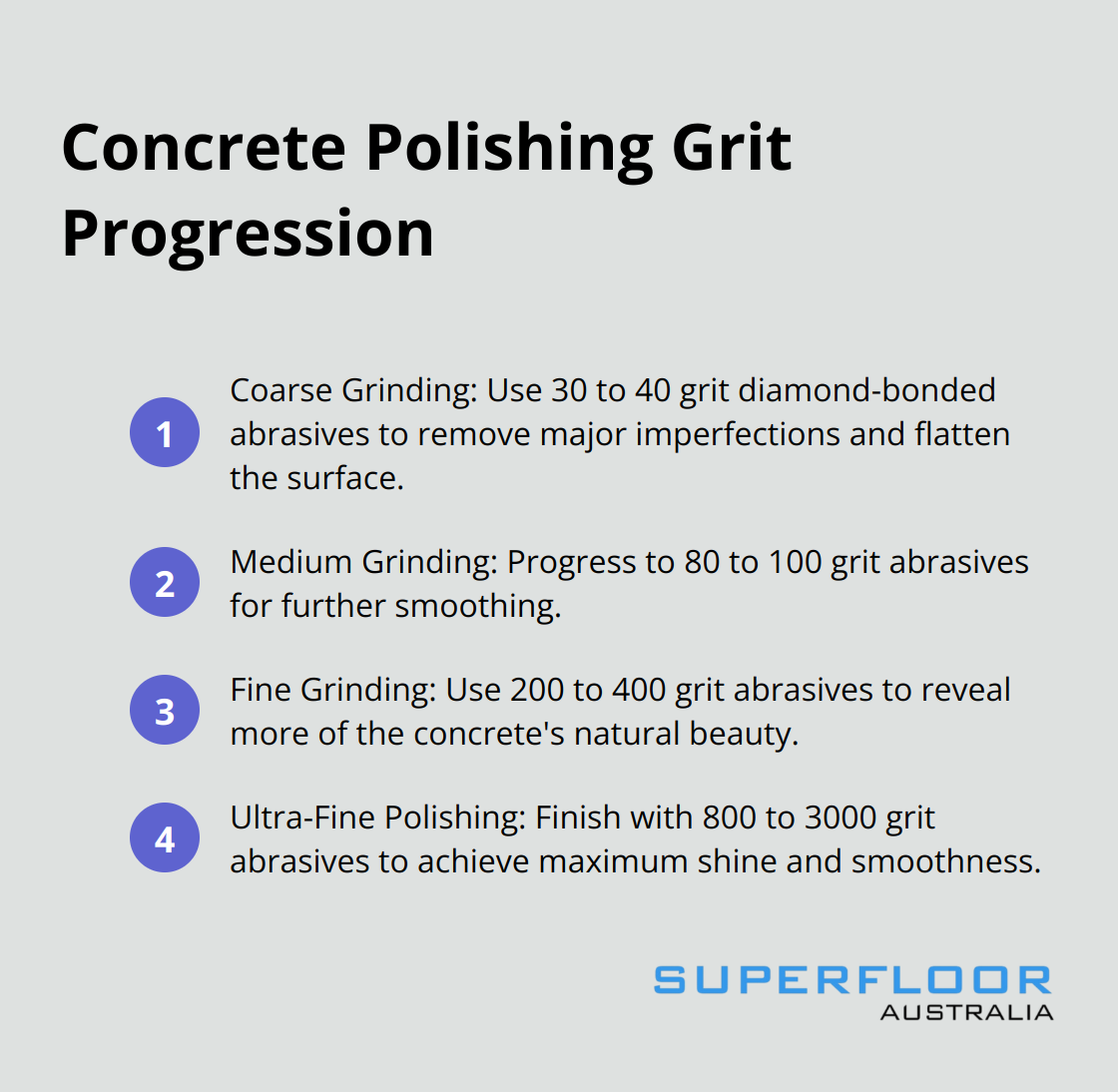 Concrete Polishing Grit Progression

1 Coarse Grinding: Use 30 to 40 grit diamond-bonded abrasives to remove major imperfections and flatten the surface.

2 Medium Grinding: Progress to 80 to 100 grit abrasives for further smoothing.

3 Fine Grinding: Use 200 to 400 grit abrasives to reveal more of the concrete's natural beauty.

4 Ultra-Fine Polishing: Finish with 800 to 3000 grit abrasives to achieve maximum shine and smoothness.

SUPERFLOOR
AUSTRALIA