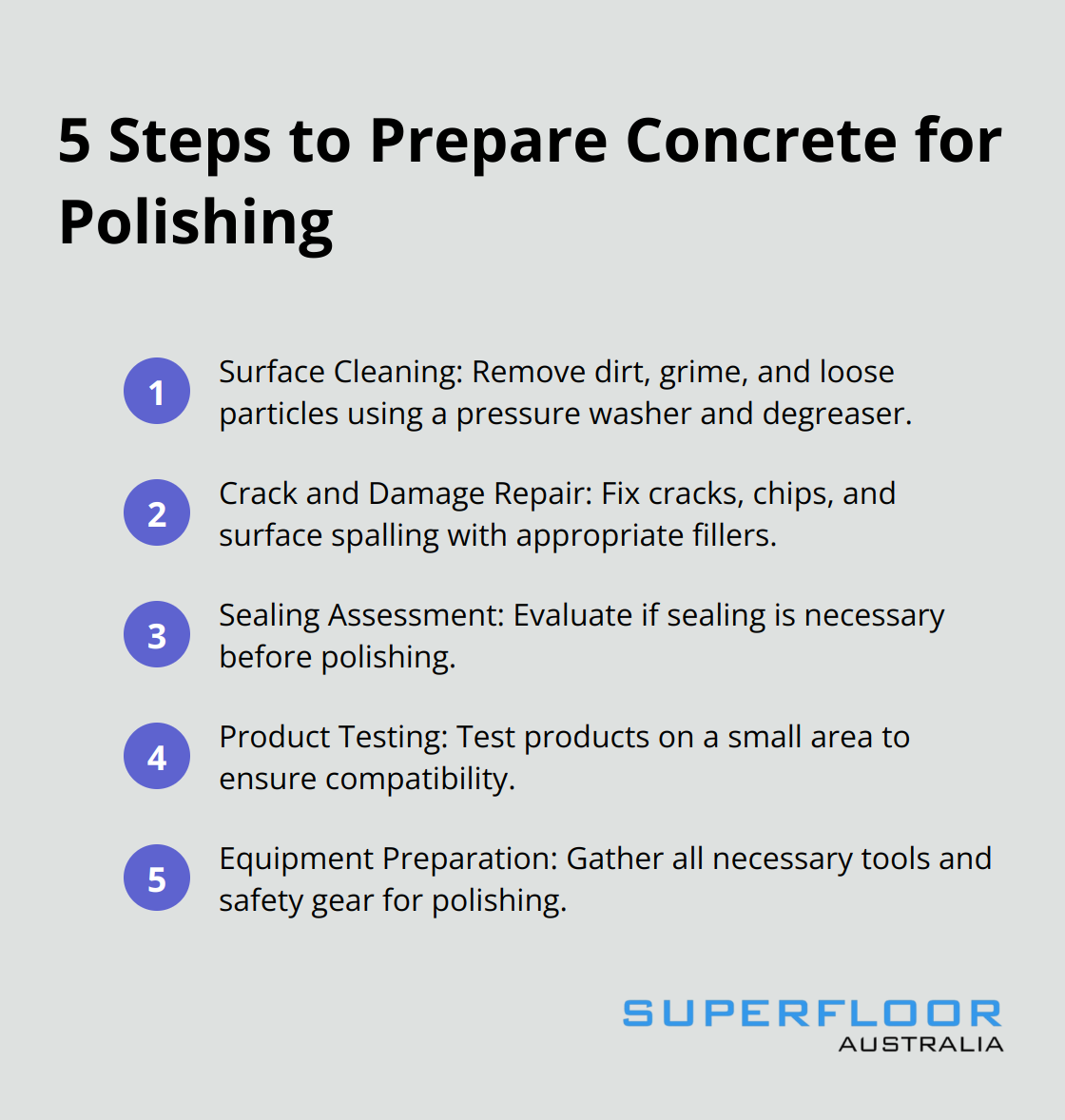 5 Steps to Prepare Concrete for Polishing

1 Surface Cleaning: Remove dirt, grime, and loose particles using a pressure washer and degreaser.

2 Crack and Damage Repair: Fix cracks, chips, and surface spalling with appropriate fillers.

3 Sealing Assessment: Evaluate if sealing is necessary before polishing.

4 Product Testing: Test products on a small area to ensure compatibility.

5 Equipment Preparation: Gather all necessary tools and safety gear for polishing.

SUPERFLOOR AUSTRALIA