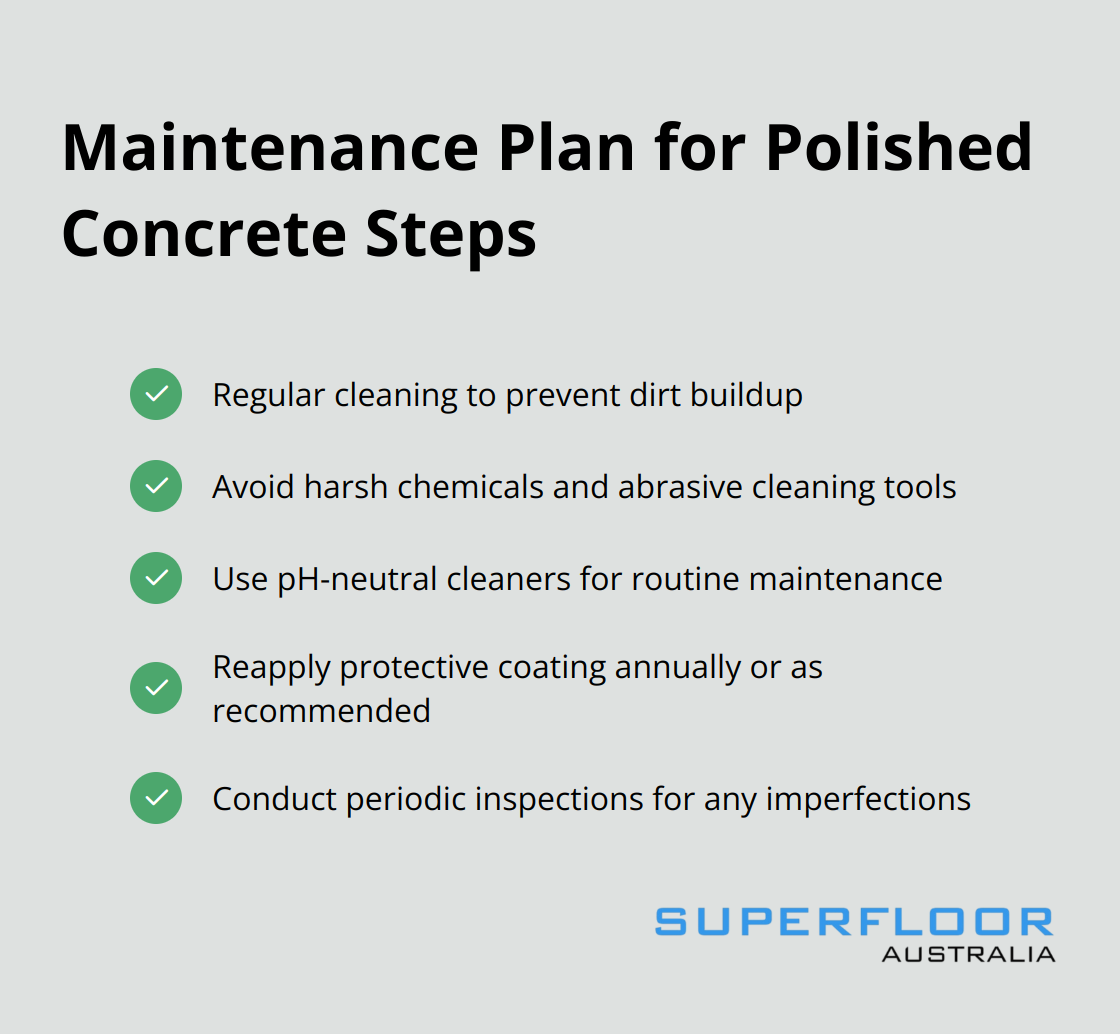 Maintenance Plan for Polished Concrete Steps

Regular cleaning to prevent dirt buildup

Avoid harsh chemicals and abrasive cleaning tools

Use pH-neutral cleaners for routine maintenance

Reapply protective coating annually or as recommended

Conduct periodic inspections for any imperfections

SUPERFLOOR
AUSTRALIA