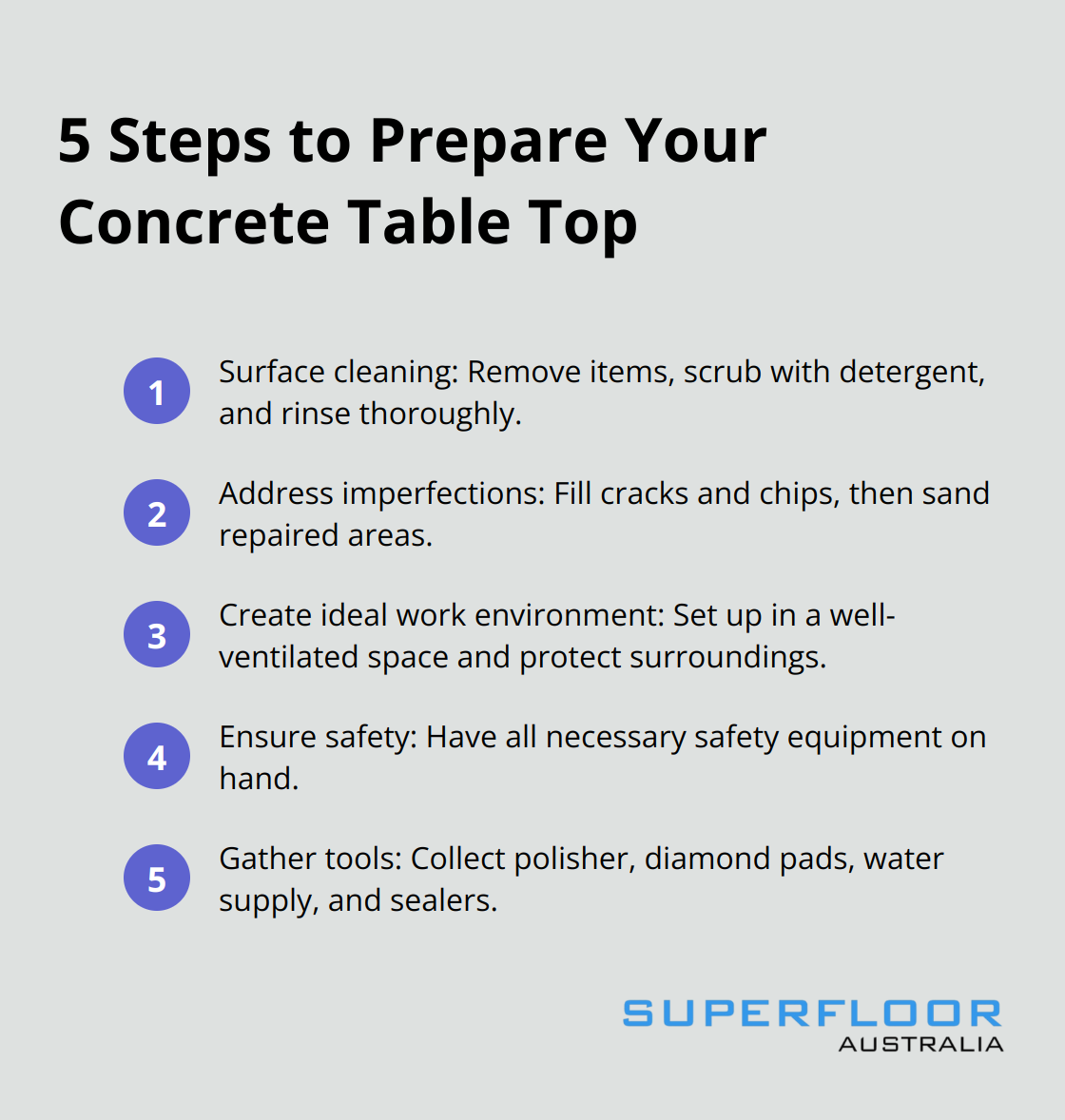 5 Steps to Prepare Your Concrete Table Top

1 Surface cleaning: Remove items, scrub with detergent, and rinse thoroughly.

2 Address imperfections: Fill cracks and chips, then sand repaired areas.

3 Create ideal work environment: Set up in a well-ventilated space and protect surroundings.

4 Ensure safety: Have all necessary safety equipment on hand.

5 Gather tools: Collect polisher, diamond pads, water supply, and sealers.

SUPERFLOOR
AUSTRALIA